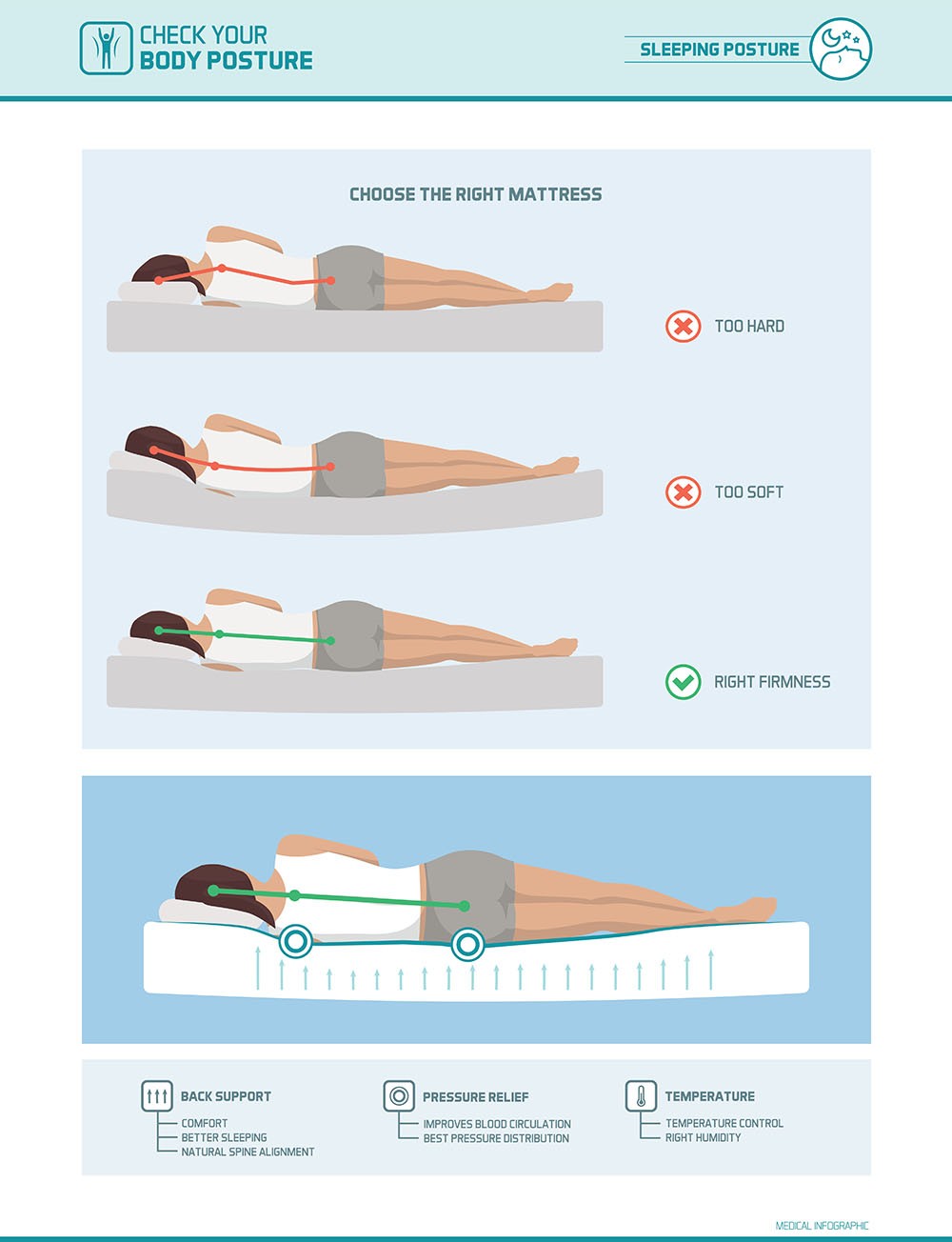 CHECK YOUR BODY POSTURE

SLEEPING POSTURE

CHOOSE THE RIGHT MATTRESS

TOO HARD

TOO SOFT

RIGHT FIRMNESS

BACK SUPPORT
COMFORT
BETTER SLEEPING
NATURAL SPINE ALIGNMENT

PRESSURE RELIEF
IMPROVES BLOOD CIRCULATION
BEST PRESSURE DISTRIBUTION

TEMPERATURE
TEMPERATURE CONTROL
RIGHT HUMIDITY

MEDICAL INFOGRAPHIC