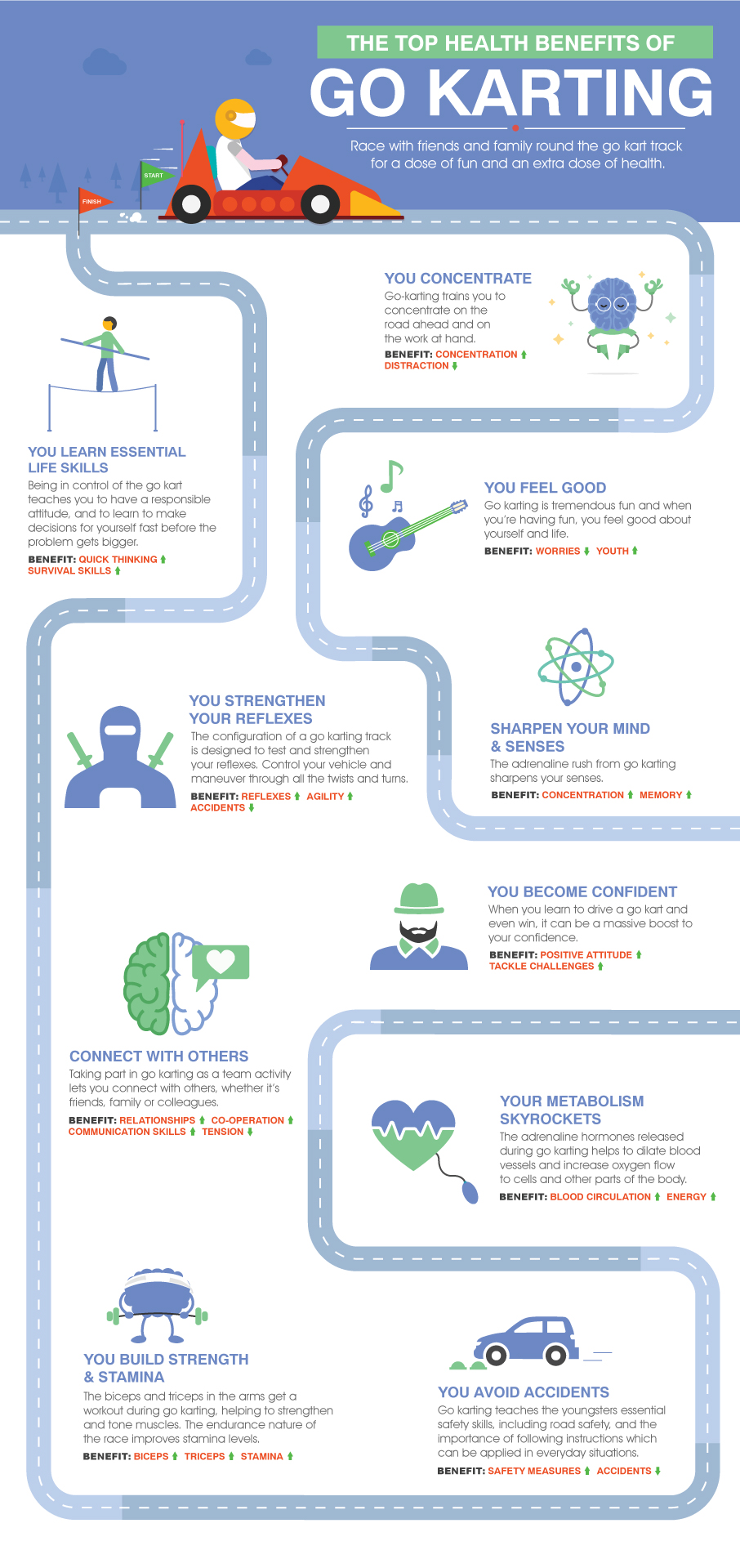 THE TOP HEALTH BENEFITS OF
GO KARTING

Race with friends and family round the go kart track for a dose of fun and an extra dose of health.

START
FINISH

YOU CONCENTRATE
Go-karting trains you to concentrate on the road ahead and on the work at hand.
BENEFIT: CONCENTRATION ↑
DISTRACTION ↓

YOU LEARN ESSENTIAL LIFE SKILLS
Being in control of the go kart teaches you to have a responsible attitude, and to learn to make decisions for yourself fast before the problem gets bigger.
BENEFIT: QUICK THINKING ↑
SURVIVAL SKILLS ↑

YOU FEEL GOOD
Go karting is tremendous fun and when you're having fun, you feel good about yourself and life.
BENEFIT: WORRIES ↓ YOUTH ↑

YOU STRENGTHEN YOUR REFLEXES
The configuration of a go karting track is designed to test and strengthen your reflexes. Control your vehicle and maneuver through all the twists and turns.
BENEFIT: REFLEXES ↑ AGILITY ↑
ACCIDENTS ↓

SHARPEN YOUR MIND & SENSES
The adrenaline rush from go karting sharpens your senses.
BENEFIT: CONCENTRATION ↑ MEMORY ↑

YOU BECOME CONFIDENT
When you learn to drive a go kart and even win, it can be a massive boost to your confidence.
BENEFIT: POSITIVE ATTITUDE ↑
TACKLE CHALLENGES ↑

CONNECT WITH OTHERS
Taking part in go karting as a team activity lets you connect with others, whether it's friends, family or colleagues.
BENEFIT: RELATIONSHIPS ↑ CO-OPERATION ↑
COMMUNICATION SKILLS ↑ TENSION ↓

YOUR METABOLISM SKYROCKETS
The adrenaline hormones released during go karting helps to dilate blood vessels and increase oxygen flow to cells and other parts of the body.
BENEFIT: BLOOD CIRCULATION ↑ ENERGY ↑

YOU BUILD STRENGTH & STAMINA
The biceps and triceps in the arms get a workout during go karting, helping to strengthen and tone muscles. The endurance nature of the race improves stamina levels.
BENEFIT: BICEPS ↑ TRICEPS ↑ STAMINA ↑

YOU AVOID ACCIDENTS
Go karting teaches the youngsters essential safety skills, including road safety, and the importance of following instructions which can be applied in everyday situations.
BENEFIT: SAFETY MEASURES ↑ ACCIDENTS ↓