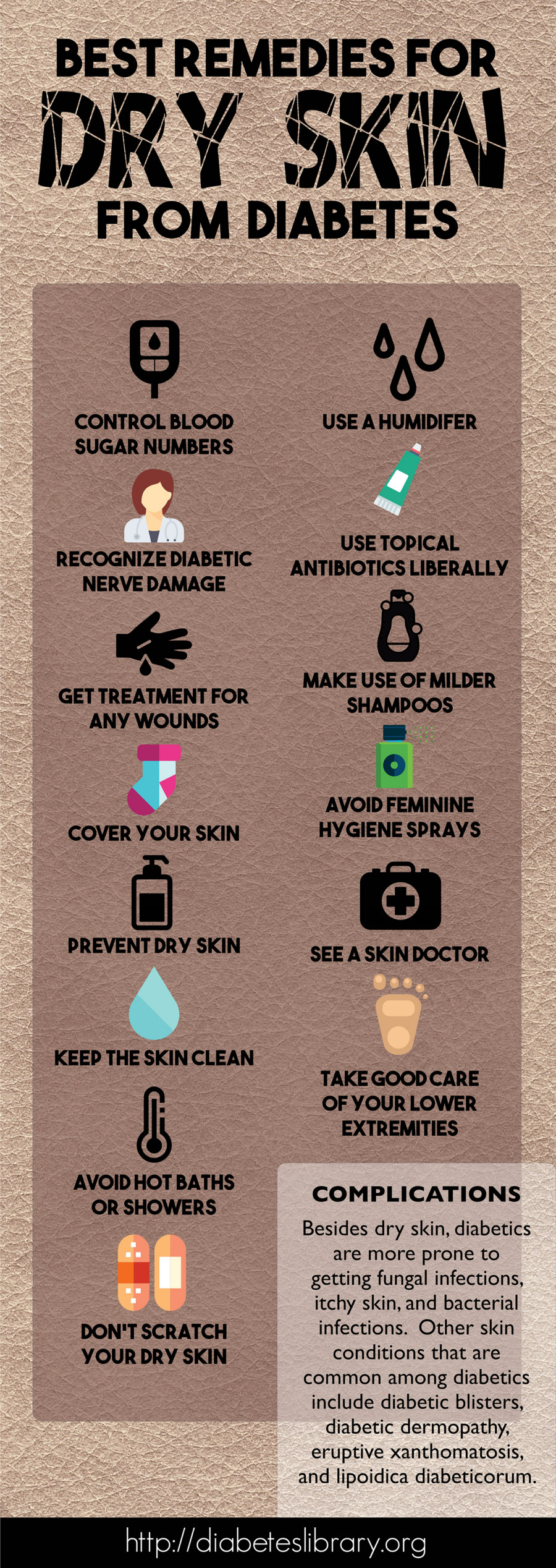 BEST REMEDIES FOR
DRY SKIN
FROM DIABETES

CONTROL BLOOD SUGAR NUMBERS

RECOGNIZE DIABETIC NERVE DAMAGE

GET TREATMENT FOR ANY WOUNDS

COVER YOUR SKIN

PREVENT DRY SKIN

KEEP THE SKIN CLEAN

AVOID HOT BATHS OR SHOWERS

DON'T SCRATCH YOUR DRY SKIN

USE A HUMIDIFER

USE TOPICAL ANTIBIOTICS LIBERALLY

MAKE USE OF MILDER SHAMPOOS

AVOID FEMININE HYGIENE SPRAYS

SEE A SKIN DOCTOR

TAKE GOOD CARE OF YOUR LOWER EXTREMITIES

COMPLICATIONS

Besides dry skin, diabetics are more prone to getting fungal infections, itchy skin, and bacterial infections. Other skin conditions that are common among diabetics include diabetic blisters, diabetic dermopathy, eruptive xanthomatosis, and lipoidica diabeticorum.

http://diabeteslibrary.org