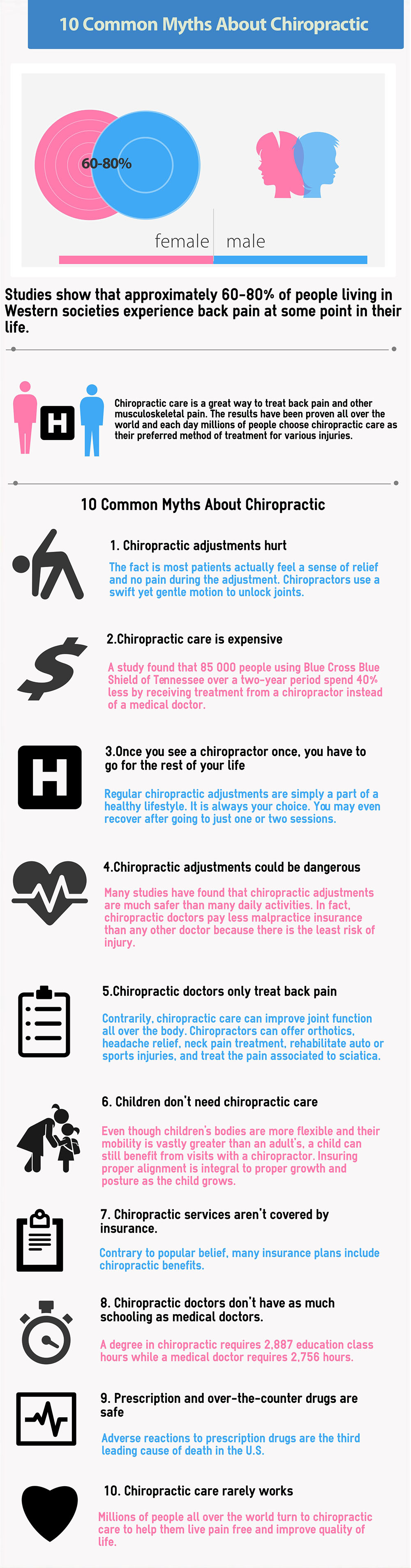 10 Common Myths About Chiropractic

60-80%

female male

Studies show that approximately 60-80% of people living in Western societies experience back pain at some point in their life.

H

Chiropractic care is a great way to treat back pain and other musculoskeletal pain. The results have been proven all over the world and each day millions of people choose chiropractic care as their preferred method of treatment for various injuries.

10 Common Myths About Chiropractic

1. Chiropractic adjustments hurt

The fact is most patients actually feel a sense of relief and no pain during the adjustment. Chiropractors use a swift yet gentle motion to unlock joints.

2.Chiropractic care is expensive

A study found that 85 000 people using Blue Cross Blue Shield of Tennessee over a two-year period spend 40% less by receiving treatment from a chiropractor instead of a medical doctor.

H

3.Once you see a chiropractor once, you have to go for the rest of your life

Regular chiropractic adjustments are simply a part of a healthy lifestyle. It is always your choice. You may even recover after going to just one or two sessions.

4.Chiropractic adjustments could be dangerous

Many studies have found that chiropractic adjustments are much safer than many daily activities. In fact, chiropractic doctors pay less malpractice insurance than any other doctor because there is the least risk of injury.

5.Chiropractic doctors only treat back pain

Contrarily, chiropractic care can improve joint function all over the body. Chiropractors can offer orthotics, headache relief, neck pain treatment, rehabilitate auto or sports injuries, and treat the pain associated to sciatica.

6. Children don't need chiropractic care

Even though children's bodies are more flexible and their mobility is vastly greater than an adult's, a child can still benefit from visits with a chiropractor. Insuring proper alignment is integral to proper growth and posture as the child grows.

7. Chiropractic services aren't covered by insurance.

Contrary to popular belief, many insurance plans include chiropractic benefits.

8. Chiropractic doctors don't have as much schooling as medical doctors.

A degree in chiropractic requires 2,887 education class hours while a medical doctor requires 2,756 hours.

9. Prescription and over-the-counter drugs are safe

Adverse reactions to prescription drugs are the third leading cause of death in the U.S.

10. Chiropractic care rarely works

Millions of people all over the world turn to chiropractic care to help them live pain free and improve quality of life.