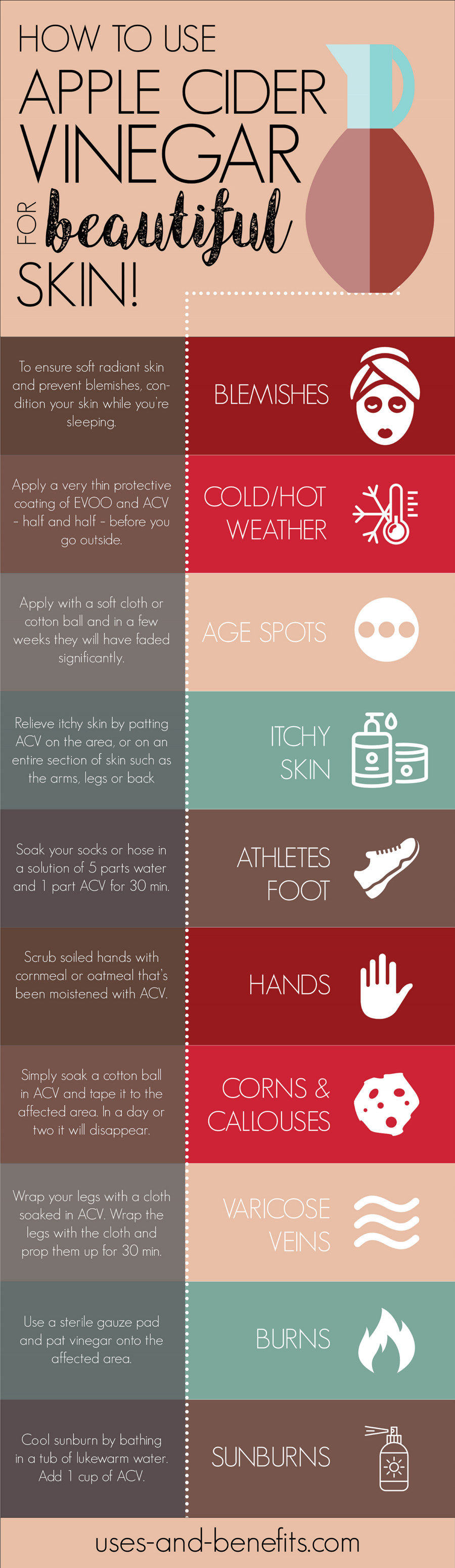 HOW TO USE
APPLE CIDER VINEGAR
FOR beautiful
SKIN!

To ensure soft radiant skin and prevent blemishes, condition your skin while you're sleeping.

BLEMISHES

Apply a very thin protective coating of EVOO and ACV - half and half - before you go outside.

COLD/HOT WEATHER

Apply with a soft cloth or cotton ball and in a few weeks they will have faded significantly.

AGE SPOTS

Relieve itchy skin by patting ACV on the area, or on an entire section of skin such as the arms, legs or back

ITCHY SKIN

Soak your socks or hose in a solution of 5 parts water and 1 part ACV for 30 min.

ATHLETES FOOT

Scrub soiled hands with cornmeal or oatmeal that's been moistened with ACV.

HANDS

Simply soak a cotton ball in ACV and tape it to the affected area. In a day or two it will disappear.

CORNS & CALLOUSES

Wrap your legs with a cloth soaked in ACV. Wrap the legs with the cloth and prop them up for 30 min.

VARICOSE VEINS

Use a sterile gauze pad and pat vinegar onto the affected area.

BURNS

Cool sunburn by bathing in a tub of lukewarm water. Add 1 cup of ACV.

SUNBURNS

uses-and-benefits.com