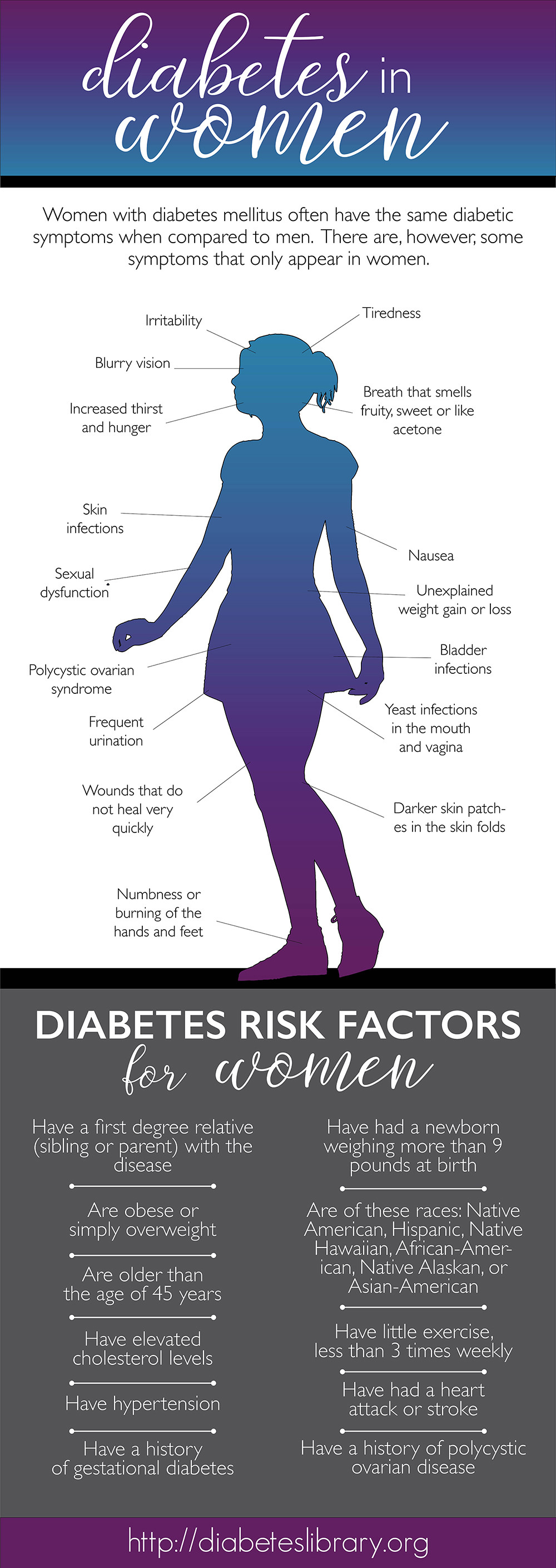 diabetes in women

Women with diabetes mellitus often have the same diabetic symptoms when compared to men. There are, however, some symptoms that only appear in women.

Irritability

Blurry vision

Increased thirst and hunger

Skin infections

Sexual dysfunction

Polycystic ovarian syndrome

Frequent urination

Wounds that do not heal very quickly

Numbness or burning of the hands and feet

Tiredness

Breath that smells fruity, sweet or like acetone

Nausea

Unexplained weight gain or loss

Bladder infections

Yeast infections in the mouth and vagina

Darker skin patches in the skin folds

DIABETES RISK FACTORS for women

Have a first degree relative (sibling or parent) with the disease

Are obese or simply overweight

Are older than the age of 45 years

Have elevated cholesterol levels

Have hypertension

Have a history of gestational diabetes

Have had a newborn weighing more than 9 pounds at birth

Are of these races: Native American, Hispanic, Native Hawaiian, African-American, Native Alaskan, or Asian-American

Have little exercise, less than 3 times weekly

Have had a heart attack or stroke

Have a history of polycystic ovarian disease

http://diabeteslibrary.org