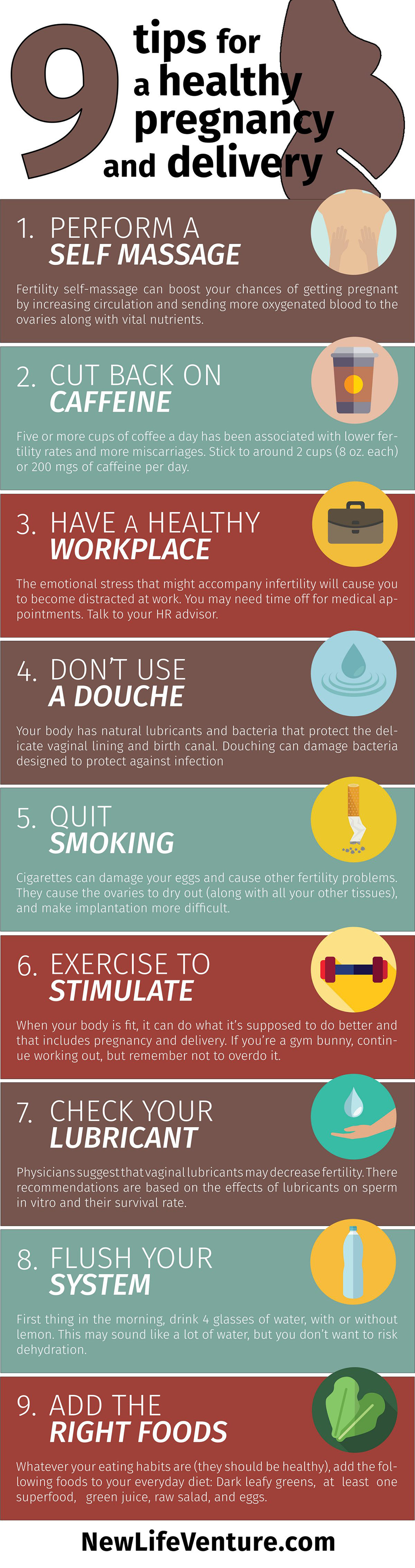 9 tips for a healthy pregnancy and delivery

1. PERFORM A SELF MASSAGE

Fertility self-massage can boost your chances of getting pregnant by increasing circulation and sending more oxygenated blood to the ovaries along with vital nutrients.

2. CUT BACK ON CAFFEINE

Five or more cups of coffee a day has been associated with lower fertility rates and more miscarriages. Stick to around 2 cups (8 oz. each) or 200 mgs of caffeine per day.

3. HAVE A HEALTHY WORKPLACE

The emotional stress that might accompany infertility will cause you to become distracted at work. You may need time off for medical appointments. Talk to your HR advisor.

4. DON'T USE A DOUCHE

Your body has natural lubricants and bacteria that protect the delicate vaginal lining and birth canal. Douching can damage bacteria designed to protect against infection

5. QUIT SMOKING

Cigarettes can damage your eggs and cause other fertility problems. They cause the ovaries to dry out (along with all your other tissues), and make implantation more difficult.

6. EXERCISE TO STIMULATE

When your body is fit, it can do what it's supposed to do better and that includes pregnancy and delivery. If you're a gym bunny, continue working out, but remember not to overdo it.

7. CHECK YOUR LUBRICANT

Physicians suggest that vaginal lubricants may decrease fertility. There recommendations are based on the effects of lubricants on sperm in vitro and their survival rate.

8. FLUSH YOUR SYSTEM

First thing in the morning, drink 4 glasses of water, with or without lemon. This may sound like a lot of water, but you don't want to risk dehydration.

9. ADD THE RIGHT FOODS

Whatever your eating habits are (they should be healthy), add the following foods to your everyday diet: Dark leafy greens, at least one superfood, green juice, raw salad, and eggs.

NewLifeVenture.com