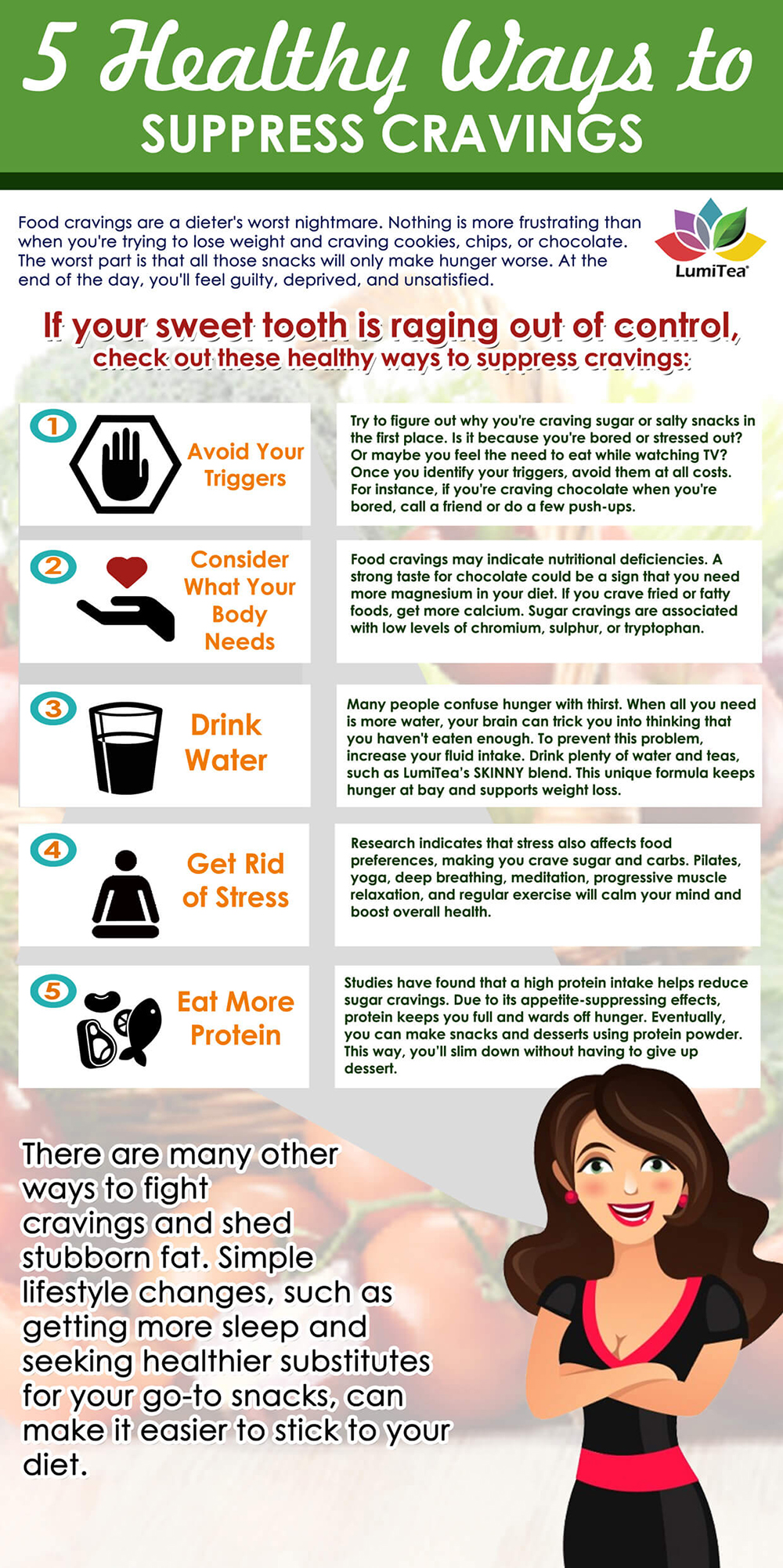 5 Healthy Ways to
SUPPRESS CRAVINGS

Food cravings are a dieter's worst nightmare. Nothing is more frustrating than when you're trying to lose weight and craving cookies, chips, or chocolate. The worst part is that all those snacks will only make hunger worse. At the end of the day, you'll feel guilty, deprived, and unsatisfied.

LumiTea

If your sweet tooth is raging out of control, check out these healthy ways to suppress cravings:

1 Avoid Your Triggers

Try to figure out why you're craving sugar or salty snacks in the first place. Is it because you're bored or stressed out? Or maybe you feel the need to eat while watching TV? Once you identify your triggers, avoid them at all costs. For instance, if you're craving chocolate when you're bored, call a friend or do a few push-ups.

2 Consider What Your Body Needs

Food cravings may indicate nutritional deficiencies. A strong taste for chocolate could be a sign that you need more magnesium in your diet. If you crave fried or fatty foods, get more calcium. Sugar cravings are associated with low levels of chromium, sulphur, or tryptophan.

3 Drink Water

Many people confuse hunger with thirst. When all you need is more water, your brain can trick you into thinking that you haven't eaten enough. To prevent this problem, increase your fluid intake. Drink plenty of water and teas, such as LumiTea's SKINNY blend. This unique formula keeps hunger at bay and supports weight loss.

4 Get Rid of Stress

Research indicates that stress also affects food preferences, making you crave sugar and carbs. Pilates, yoga, deep breathing, meditation, progressive muscle relaxation, and regular exercise will calm your mind and boost overall health.

5 Eat More Protein

Studies have found that a high protein intake helps reduce sugar cravings. Due to its appetite-suppressing effects, protein keeps you full and wards off hunger. Eventually, you can make snacks and desserts using protein powder. This way, you'll slim down without having to give up dessert.

There are many other ways to fight cravings and shed stubborn fat. Simple lifestyle changes, such as getting more sleep and seeking healthier substitutes for your go-to snacks, can make it easier to stick to your diet.