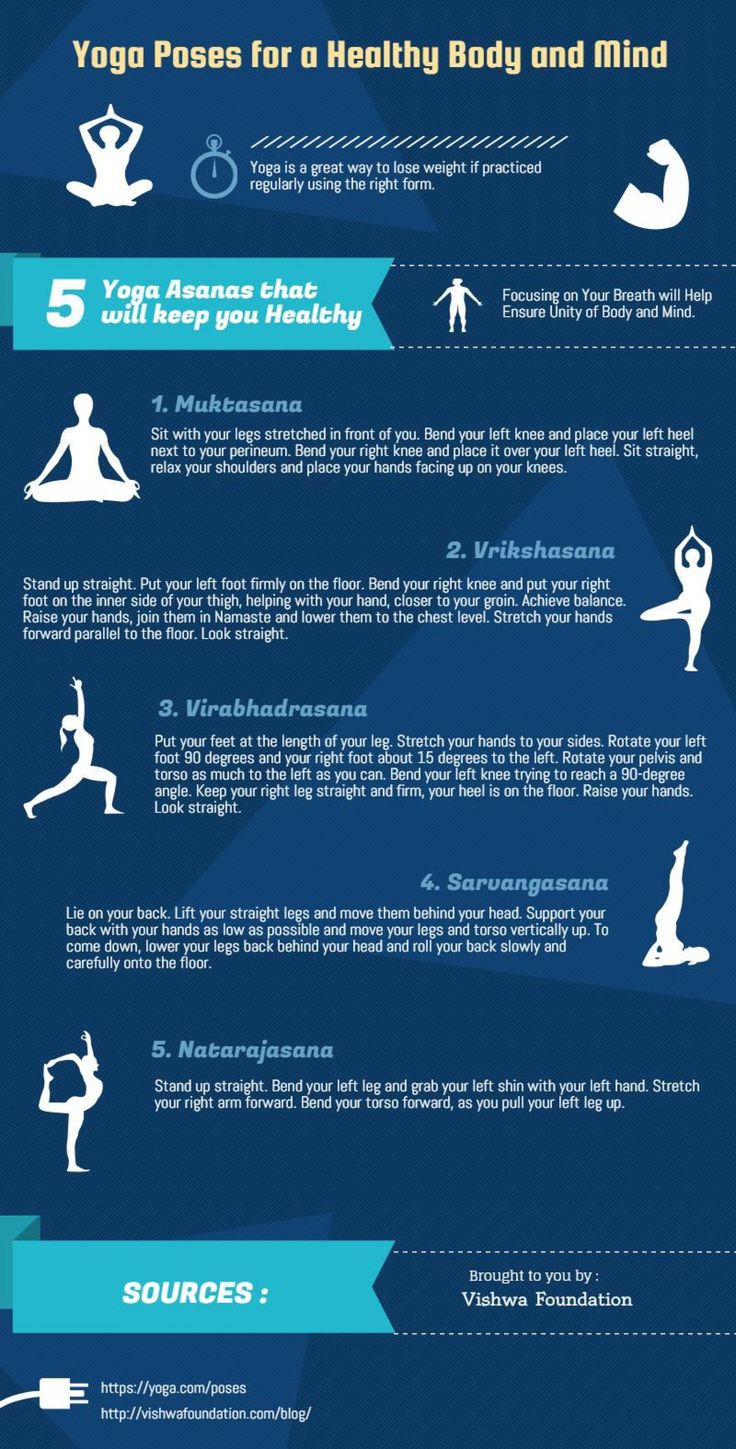 Yoga Poses for a Healthy Body and Mind

Yoga is a great way to lose weight if practiced regularly using the right form.

5 Yoga Asanas that will keep you Healthy

Focusing on Your Breath will Help Ensure Unity of Body and Mind.

1. Muktasana

Sit with your legs stretched in front of you. Bend your left knee and place your left heel next to your perineum. Bend your right knee and place it over your left heel. Sit straight, relax your shoulders and place your hands facing up on your knees.

2. Vrikshasana

Stand up straight. Put your left foot firmly on the floor. Bend your right knee and put your right foot on the inner side of your thigh, helping with your hand, closer to your groin. Achieve balance. Raise your hands, join them in Namaste and lower them to the chest level. Stretch your hands forward parallel to the floor. Look straight.

3. Virabhadrasana

Put your feet at the length of your leg. Stretch your hands to your sides. Rotate your left foot 90 degrees and your right foot about 15 degrees to the left. Rotate your pelvis and torso as much to the left as you can. Bend your left knee trying to reach a 90-degree angle. Keep your right leg straight and firm, your heel is on the floor. Raise your hands. Look straight.

4. Sarvangasana

Lie on your back. Lift your straight legs and move them behind your head. Support your back with your hands as low as possible and move your legs and torso vertically up. To come down, lower your legs back behind your head and roll your back slowly and carefully onto the floor.

5. Natarajasana

Stand up straight. Bend your left leg and grab your left shin with your left hand. Stretch your right arm forward. Bend your torso forward, as you pull your left leg up.

SOURCES :

Brought to you by :
Vishwa Foundation

https://yoga.com/poses
http://vishwafoundation.com/blog/