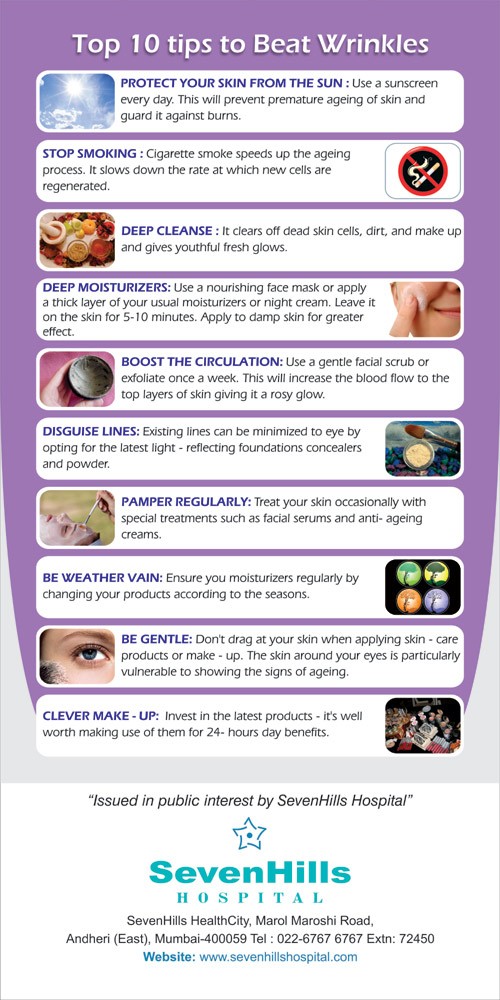 Top 10 tips to Beat Wrinkles

PROTECT YOUR SKIN FROM THE SUN : Use a sunscreen every day. This will prevent premature ageing of skin and guard it against burns.

STOP SMOKING : Cigarette smoke speeds up the ageing process. It slows down the rate at which new cells are regenerated.

DEEP CLEANSE : It clears off dead skin cells, dirt, and make up and gives youthful fresh glows.

DEEP MOISTURIZERS: Use a nourishing face mask or apply a thick layer of your usual moisturizers or night cream. Leave it on the skin for 5-10 minutes. Apply to damp skin for greater effect.

BOOST THE CIRCULATION: Use a gentle facial scrub or exfoliate once a week. This will increase the blood flow to the top layers of skin giving it a rosy glow.

DISGUISE LINES: Existing lines can be minimized to eye by opting for the latest light - reflecting foundations concealers and powder.

PAMPER REGULARLY: Treat your skin occasionally with special treatments such as facial serums and anti- ageing creams.

BE WEATHER VAIN: Ensure you moisturizers regularly by changing your products according to the seasons.

BE GENTLE: Don't drag at your skin when applying skin - care products or make - up. The skin around your eyes is particularly vulnerable to showing the signs of ageing.

CLEVER MAKE - UP: Invest in the latest products - it's well worth making use of them for 24- hours day benefits.

"Issued in public interest by SevenHills Hospital"

SevenHills
HOSPITAL

SevenHills HealthCity, Marol Maroshi Road, Andheri (East), Mumbai-400059 Tel : 022-6767 6767 Extn: 72450
Website: www.sevenhillshospital.com