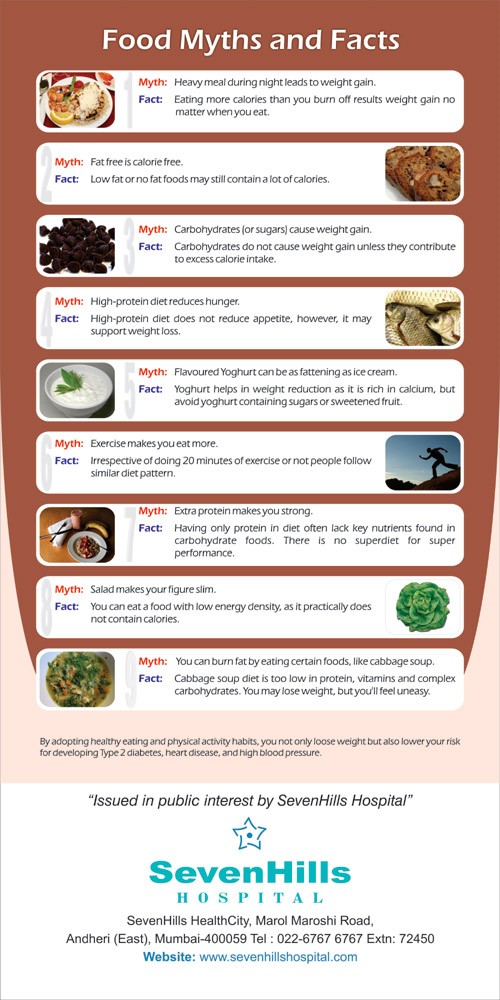 Food Myths and Facts

1
Myth: Heavy meal during night leads to weight gain.
Fact: Eating more calories than you burn off results weight gain no matter when you eat.

2
Myth: Fat free is calorie free.
Fact: Low fat or no fat foods may still contain a lot of calories.

3
Myth: Carbohydrates (or sugars) cause weight gain.
Fact: Carbohydrates do not cause weight gain unless they contribute to excess calorie intake.

4
Myth: High-protein diet reduces hunger.
Fact: High-protein diet does not reduce appetite, however, it may support weight loss.

5
Myth: Flavoured Yoghurt can be as fattening as ice cream.
Fact: Yoghurt helps in weight reduction as it is rich in calcium, but avoid yoghurt containing sugars or sweetened fruit.

6
Myth: Exercise makes you eat more.
Fact: Irrespective of doing 20 minutes of exercise or not people follow similar diet pattern.

7
Myth: Extra protein makes you strong.
Fact: Having only protein in diet often lack key nutrients found in carbohydrate foods. There is no superdiet for super performance.

8
Myth: Salad makes your figure slim.
Fact: You can eat a food with low energy density, as it practically does not contain calories.

9
Myth: You can burn fat by eating certain foods, like cabbage soup.
Fact: Cabbage soup diet is too low in protein, vitamins and complex carbohydrates. You may lose weight, but you'll feel uneasy.

By adopting healthy eating and physical activity habits, you not only loose weight but also lower your risk for developing Type 2 diabetes, heart disease, and high blood pressure.

"Issued in public interest by SevenHills Hospital"

SevenHills
HOSPITAL

SevenHills HealthCity, Marol Maroshi Road,
Andheri (East), Mumbai-400059 Tel : 022-6767 6767 Extn: 72450
Website: www.sevenhillshospital.com