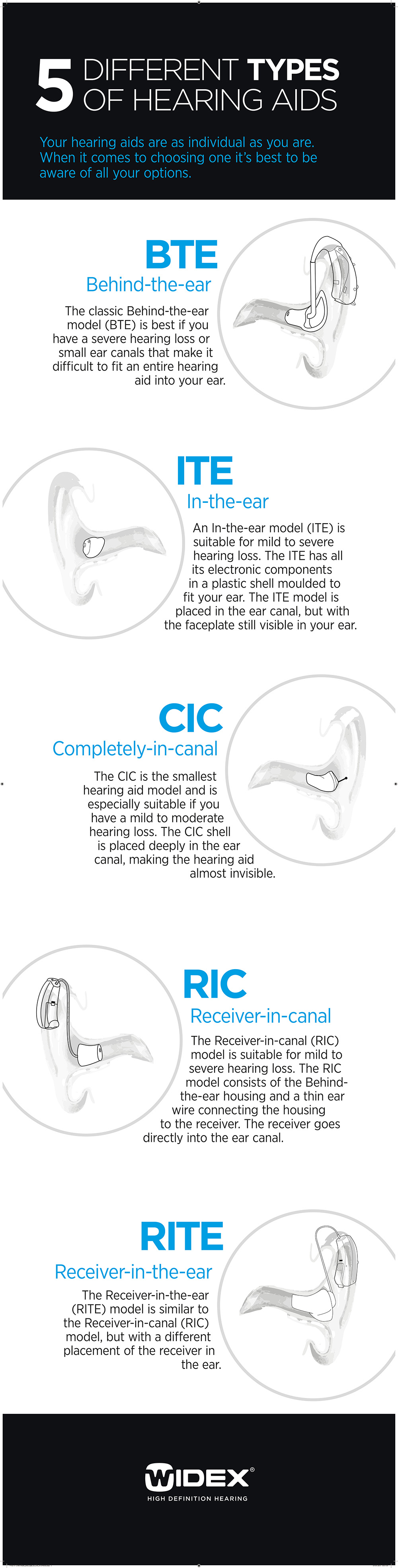 5 DIFFERENT TYPES OF HEARING AIDS

Your hearing aids are as individual as you are. When it comes to choosing one it's best to be aware of all your options.

BTE
Behind-the-ear

The classic Behind-the-ear model (BTE) is best if you have a severe hearing loss or small ear canals that make it difficult to fit an entire hearing aid into your ear.

ITE
In-the-ear

An In-the-ear model (ITE) is suitable for mild to severe hearing loss. The ITE has all its electronic components in a plastic shell moulded to fit your ear. The ITE model is placed in the ear canal, but with the faceplate still visible in your ear.

CIC
Completely-in-canal

The CIC is the smallest hearing aid model and is especially suitable if you have a mild to moderate hearing loss. The CIC shell is placed deeply in the ear canal, making the hearing aid almost invisible.

RIC
Receiver-in-canal

The Receiver-in-canal (RIC) model is suitable for mild to severe hearing loss. The RIC model consists of the Behind-the-ear housing and a thin ear wire connecting the housing to the receiver. The receiver goes directly into the ear canal.

RITE
Receiver-in-the-ear

The Receiver-in-the-ear (RITE) model is similar to the Receiver-in-canal (RIC) model, but with a different placement of the receiver in the ear.

WIDEX®
HIGH DEFINITION HEARING