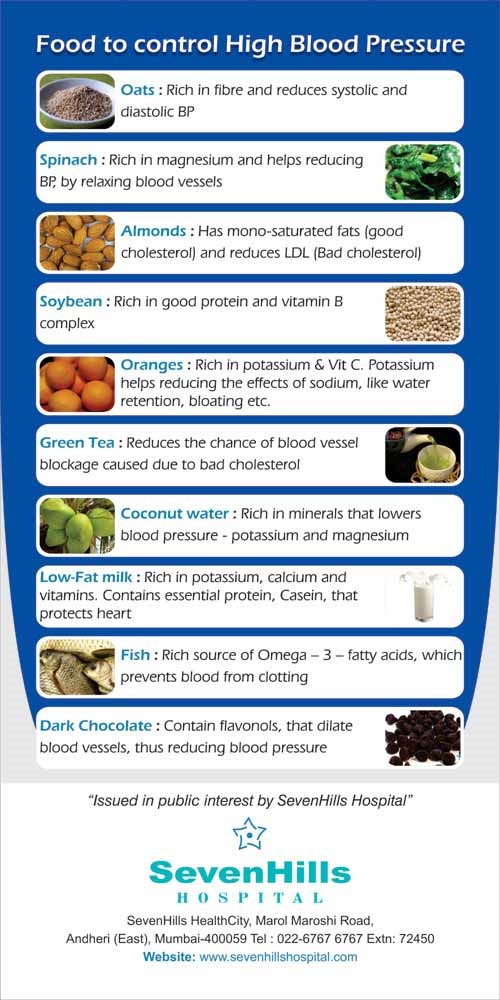 Food to control High Blood Pressure

Oats : Rich in fibre and reduces systolic and diastolic BP

Spinach : Rich in magnesium and helps reducing BP, by relaxing blood vessels

Almonds : Has mono-saturated fats (good cholesterol) and reduces LDL (Bad cholesterol)

Soybean : Rich in good protein and vitamin B complex

Oranges : Rich in potassium & Vit C. Potassium helps reducing the effects of sodium, like water retention, bloating etc.

Green Tea : Reduces the chance of blood vessel blockage caused due to bad cholesterol

Coconut water : Rich in minerals that lowers blood pressure - potassium and magnesium

Low-Fat milk : Rich in potassium, calcium and vitamins. Contains essential protein, Casein, that protects heart

Fish : Rich source of Omega – 3 – fatty acids, which prevents blood from clotting

Dark Chocolate : Contain flavonols, that dilate blood vessels, thus reducing blood pressure

"Issued in public interest by SevenHills Hospital"

SevenHills
HOSPITAL

SevenHills HealthCity, Marol Maroshi Road, Andheri (East), Mumbai-400059 Tel : 022-6767 6767 Extn: 72450
Website: www.sevenhillshospital.com