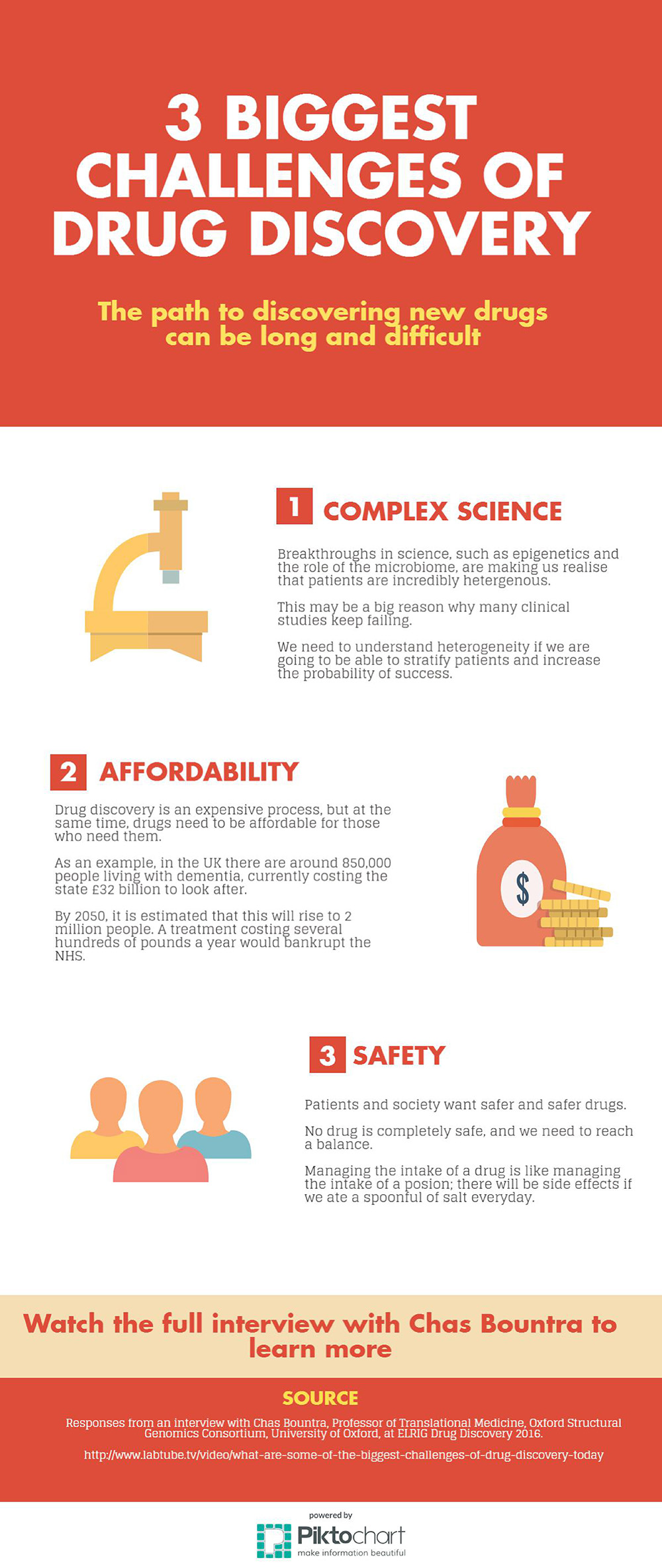 3 BIGGEST CHALLENGES OF DRUG DISCOVERY

The path to discovering new drugs can be long and difficult

1 COMPLEX SCIENCE

Breakthroughs in science, such as epigenetics and the role of the microbiome, are making us realise that patients are incredibly hetergenous.

This may be a big reason why many clinical studies keep failing.

We need to understand heterogeneity if we are going to be able to stratify patients and increase the probability of success.

2 AFFORDABILITY

Drug discovery is an expensive process, but at the same time, drugs need to be affordable for those who need them.

As an example, in the UK there are around 850,000 people living with dementia, currently costing the state £32 billion to look after.

By 2050, it is estimated that this will rise to 2 million people. A treatment costing several hundreds of pounds a year would bankrupt the NHS.

$

3 SAFETY

Patients and society want safer and safer drugs.

No drug is completely safe, and we need to reach a balance.

Managing the intake of a drug is like managing the intake of a posion; there will be side effects if we ate a spoonful of salt everyday.

Watch the full interview with Chas Bountra to learn more

SOURCE

Responses from an interview with Chas Bountra, Professor of Translational Medicine, Oxford Structural Genomics Consortium, University of Oxford, at ELRIG Drug Discovery 2016.

http://www.labtube.tv/video/what-are-some-of-the-biggest-challenges-of-drug-discovery-today

powered by
Piktochart
make information beautiful