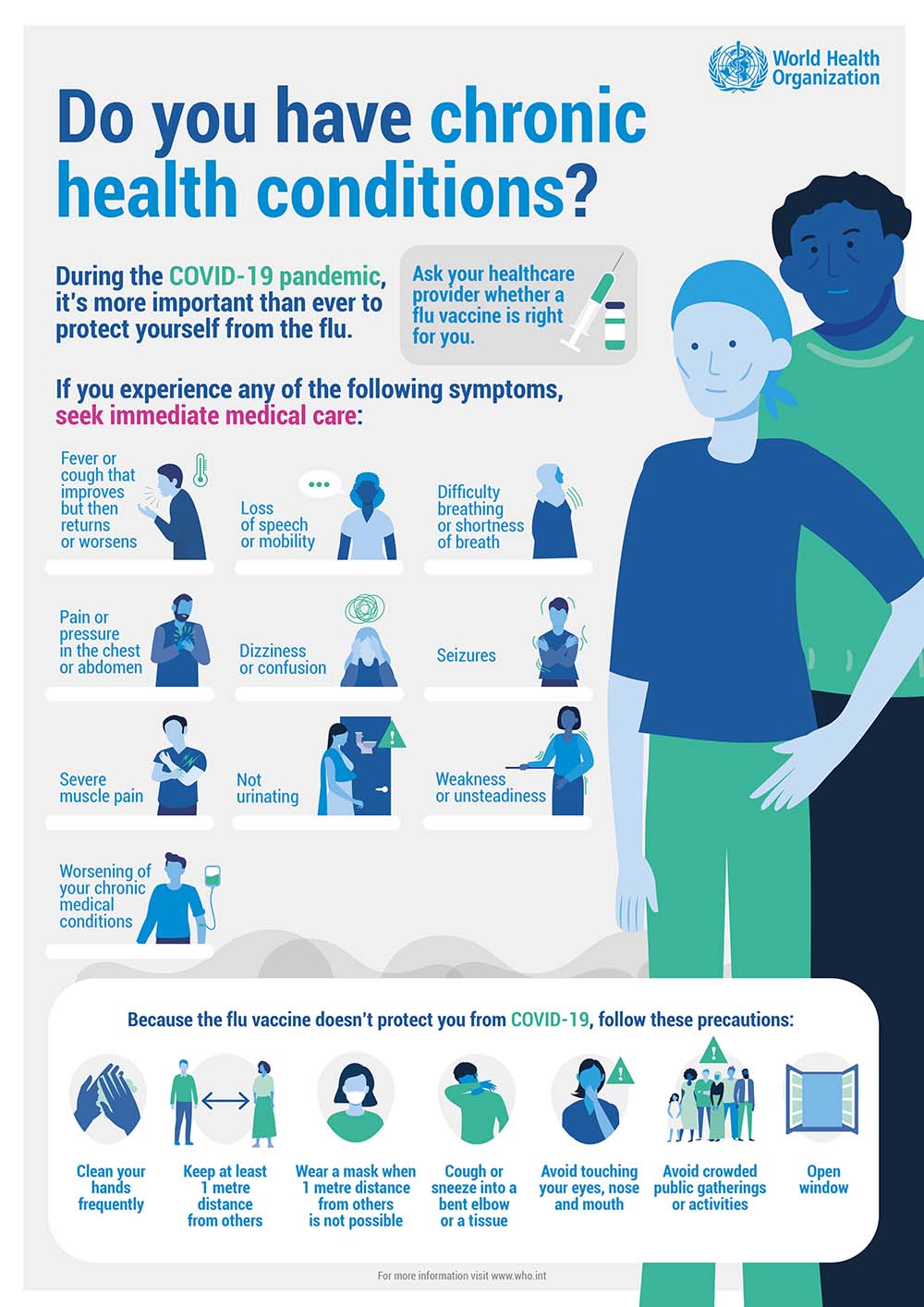 World Health Organization

Do you have chronic health conditions?

During the COVID-19 pandemic, it's more important than ever to protect yourself from the flu.

Ask your healthcare provider whether a flu vaccine is right for you.

If you experience any of the following symptoms, seek immediate medical care:

Fever or cough that improves but then returns or worsens

Loss of speech or mobility

Difficulty breathing or shortness of breath

Pain or pressure in the chest or abdomen

Dizziness or confusion

Seizures

Severe muscle pain

Not urinating

Weakness or unsteadiness

Worsening of your chronic medical conditions

Because the flu vaccine doesn't protect you from COVID-19, follow these precautions:

Clean your hands frequently

Keep at least 1 metre distance from others

Wear a mask when 1 metre distance from others is not possible

Cough or sneeze into a bent elbow or a tissue

Avoid touching your eyes, nose and mouth

Avoid crowded public gatherings or activities

Open window

For more information visit www.who.int