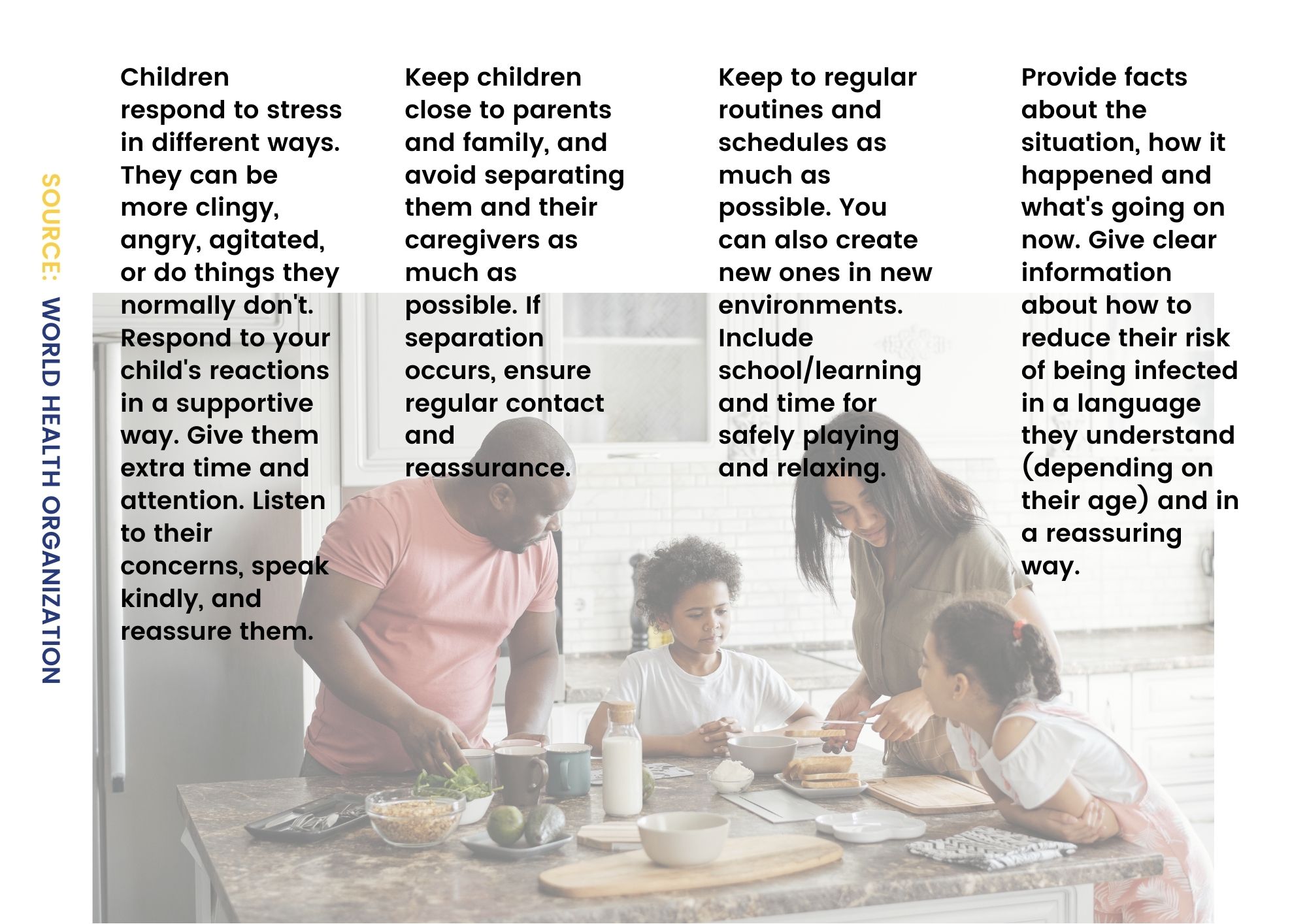 SOURCE: WORLD HEALTH ORGANIZATION

Children respond to stress in different ways. They can be more clingy, angry, agitated, or do things they normally don't. Respond to your child's reactions in a supportive way. Give them extra time and attention. Listen to their concerns, speak kindly, and reassure them.

Keep children close to parents and family, and avoid separating them and their caregivers as much as possible. If separation occurs, ensure regular contact and reassurance.

Keep to regular routines and schedules as much as possible. You can also create new ones in new environments. Include school/learning and time for safely playing and relaxing.

Provide facts about the situation, how it happened and what's going on now. Give clear information about how to reduce their risk of being infected in a language they understand (depending on their age) and in a reassuring way.