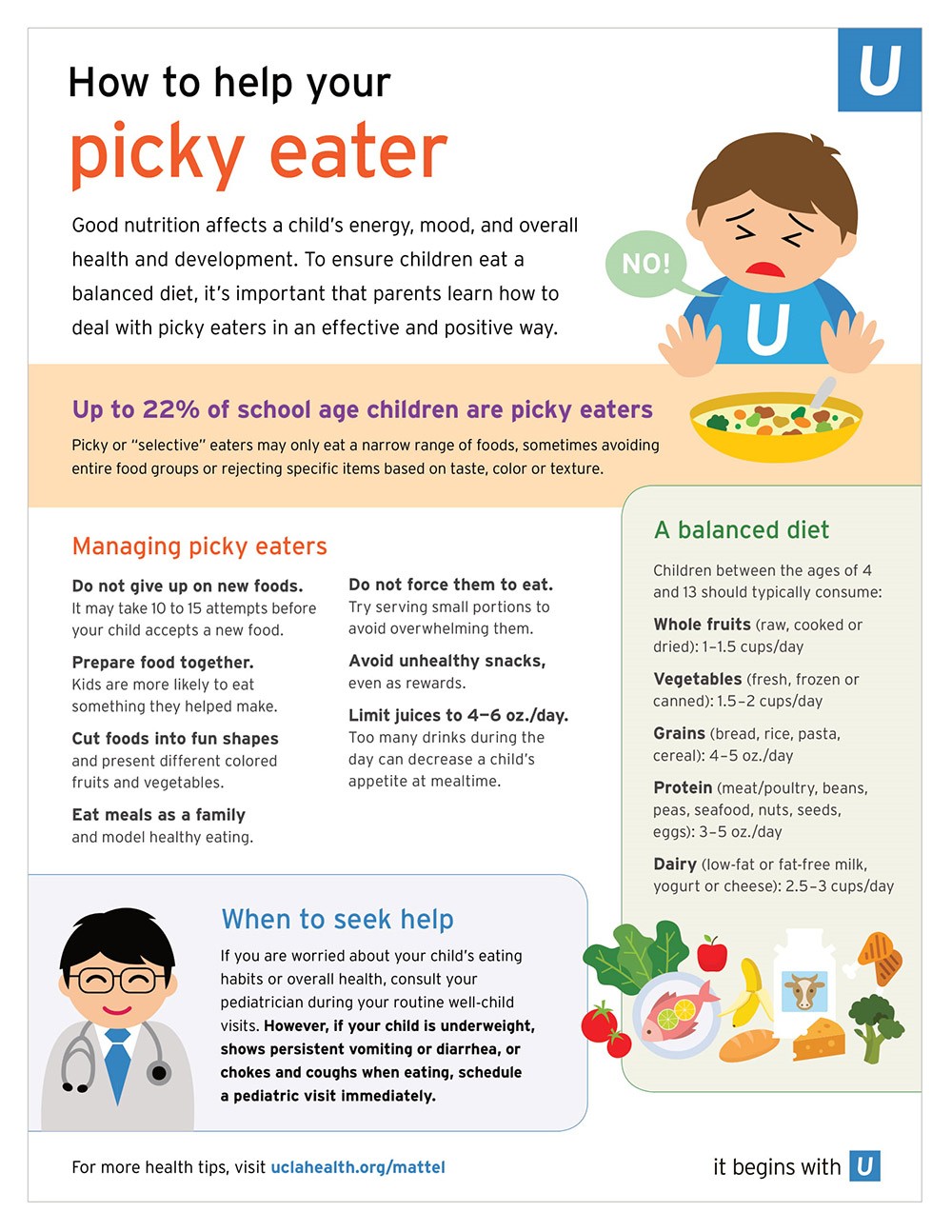 U

How to help your
picky eater

Good nutrition affects a child's energy, mood, and overall health and development. To ensure children eat a balanced diet, it's important that parents learn how to deal with picky eaters in an effective and positive way.

NO!

U

Up to 22% of school age children are picky eaters

Picky or "selective" eaters may only eat a narrow range of foods, sometimes avoiding entire food groups or rejecting specific items based on taste, color or texture.

Managing picky eaters

Do not give up on new foods. It may take 10 to 15 attempts before your child accepts a new food.

Prepare food together. Kids are more likely to eat something they helped make.

Cut foods into fun shapes and present different colored fruits and vegetables.

Eat meals as a family and model healthy eating.

Do not force them to eat. Try serving small portions to avoid overwhelming them.

Avoid unhealthy snacks, even as rewards.

Limit juices to 4–6 oz./day. Too many drinks during the day can decrease a child's appetite at mealtime.

A balanced diet

Children between the ages of 4 and 13 should typically consume:

Whole fruits (raw, cooked or dried): 1–1.5 cups/day

Vegetables (fresh, frozen or canned): 1.5–2 cups/day

Grains (bread, rice, pasta, cereal): 4–5 oz./day

Protein (meat/poultry, beans, peas, seafood, nuts, seeds, eggs): 3–5 oz./day

Dairy (low-fat or fat-free milk, yogurt or cheese): 2.5–3 cups/day

When to seek help

If you are worried about your child's eating habits or overall health, consult your pediatrician during your routine well-child visits. However, if your child is underweight, shows persistent vomiting or diarrhea, or chokes and coughs when eating, schedule a pediatric visit immediately.

For more health tips, visit uclahealth.org/mattel

it begins with U