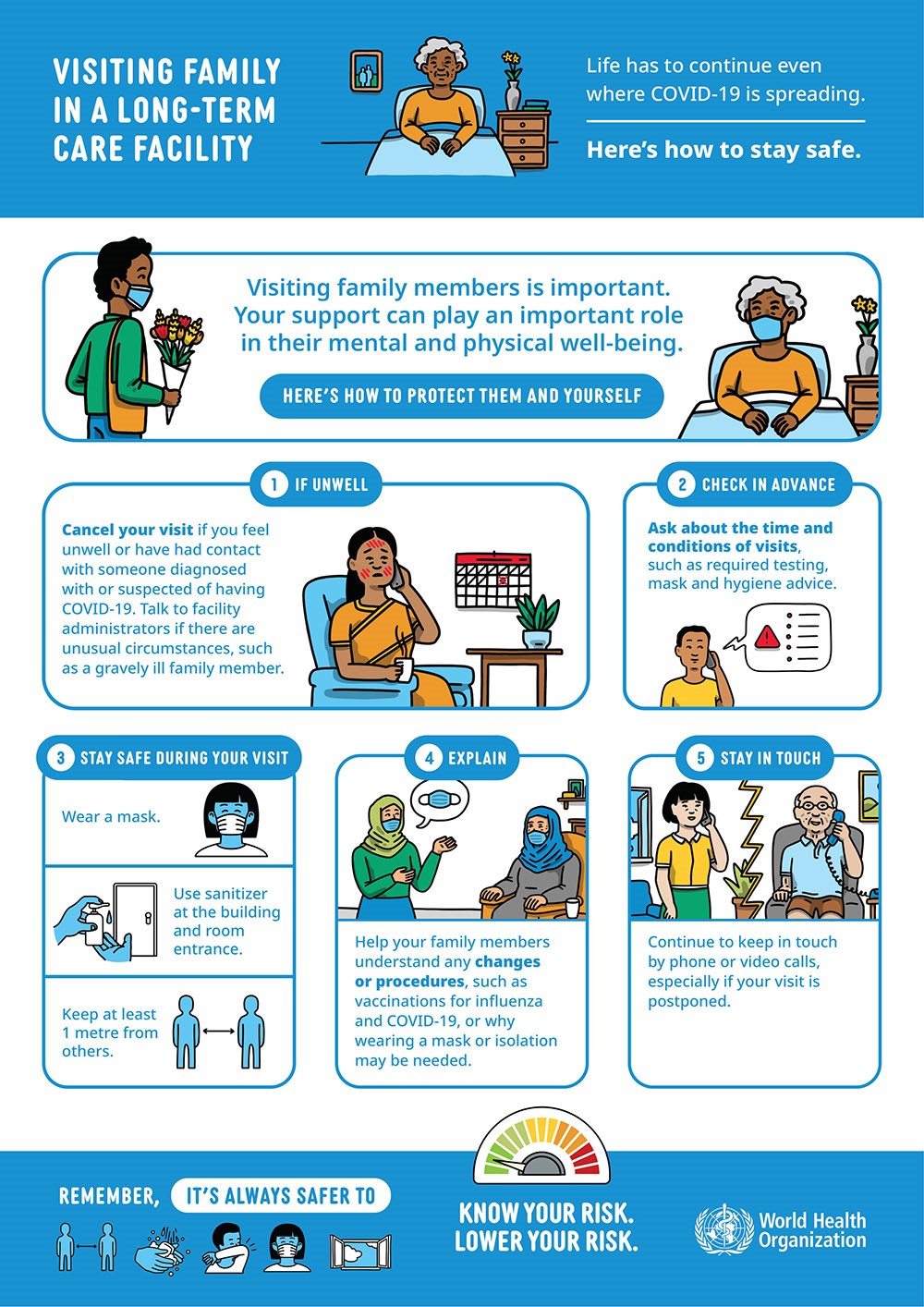 VISITING FAMILY IN A LONG-TERM CARE FACILITY

Life has to continue even where COVID-19 is spreading.

Here's how to stay safe.

Visiting family members is important. Your support can play an important role in their mental and physical well-being.

HERE'S HOW TO PROTECT THEM AND YOURSELF

1 IF UNWELL

Cancel your visit if you feel unwell or have had contact with someone diagnosed with or suspected of having COVID-19. Talk to facility administrators if there are unusual circumstances, such as a gravely ill family member.

2 CHECK IN ADVANCE

Ask about the time and conditions of visits, such as required testing, mask and hygiene advice.

3 STAY SAFE DURING YOUR VISIT

Wear a mask.

Use sanitizer at the building and room entrance.

Keep at least 1 metre from others.

4 EXPLAIN

Help your family members understand any changes or procedures, such as vaccinations for influenza and COVID-19, or why wearing a mask or isolation may be needed.

5 STAY IN TOUCH

Continue to keep in touch by phone or video calls, especially if your visit is postponed.

REMEMBER, IT'S ALWAYS SAFER TO

KNOW YOUR RISK. LOWER YOUR RISK.

World Health Organization