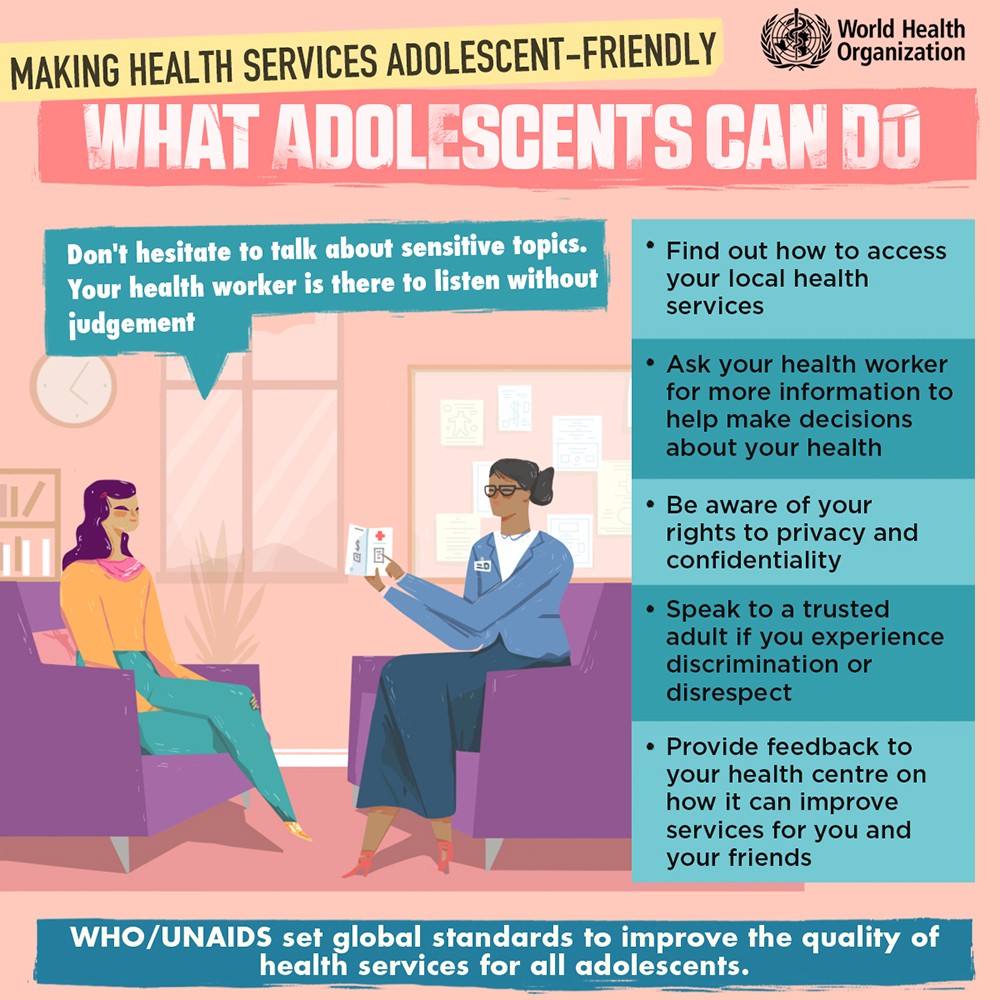 MAKING HEALTH SERVICES ADOLESCENT-FRIENDLY

World Health Organization

WHAT ADOLESCENTS CAN DO

Don't hesitate to talk about sensitive topics. Your health worker is there to listen without judgement

• Find out how to access your local health services

• Ask your health worker for more information to help make decisions about your health

• Be aware of your rights to privacy and confidentiality

• Speak to a trusted adult if you experience discrimination or disrespect

• Provide feedback to your health centre on how it can improve services for you and your friends

WHO/UNAIDS set global standards to improve the quality of health services for all adolescents.