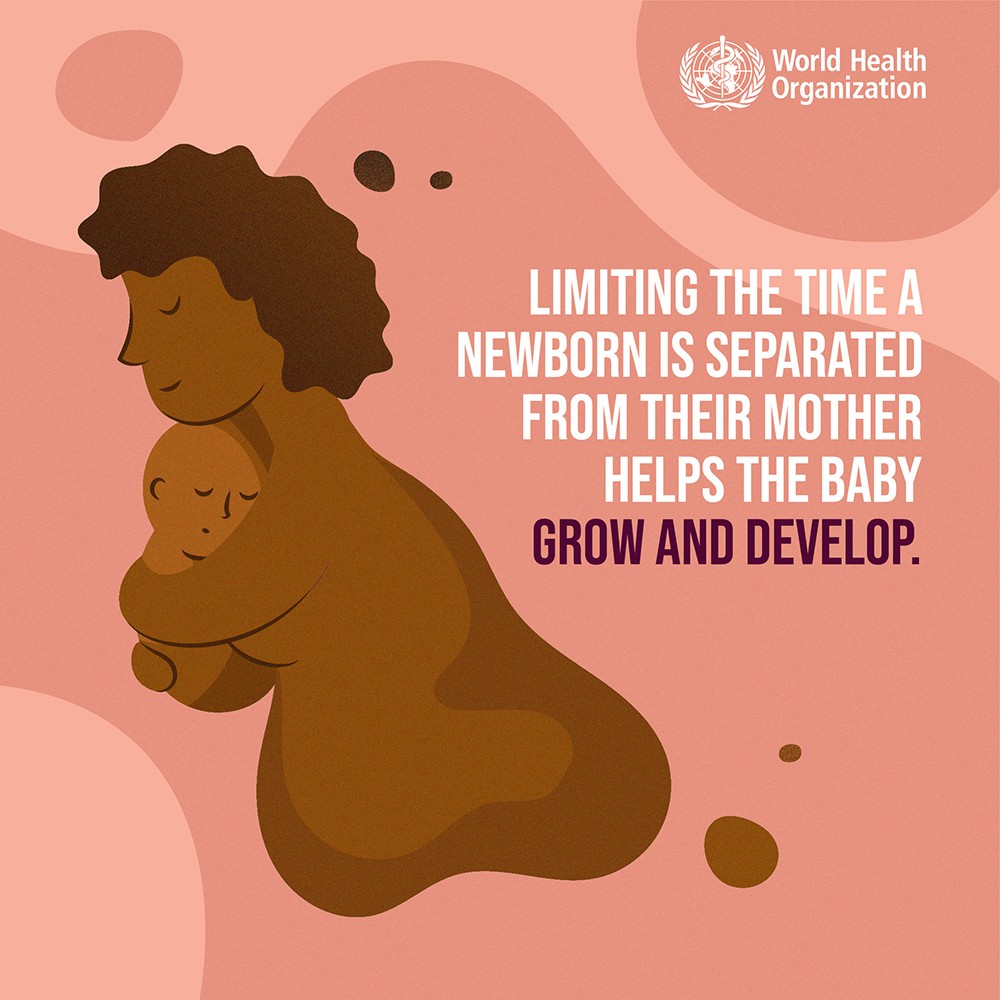 World Health Organization

LIMITING THE TIME A NEWBORN IS SEPARATED FROM THEIR MOTHER HELPS THE BABY GROW AND DEVELOP.