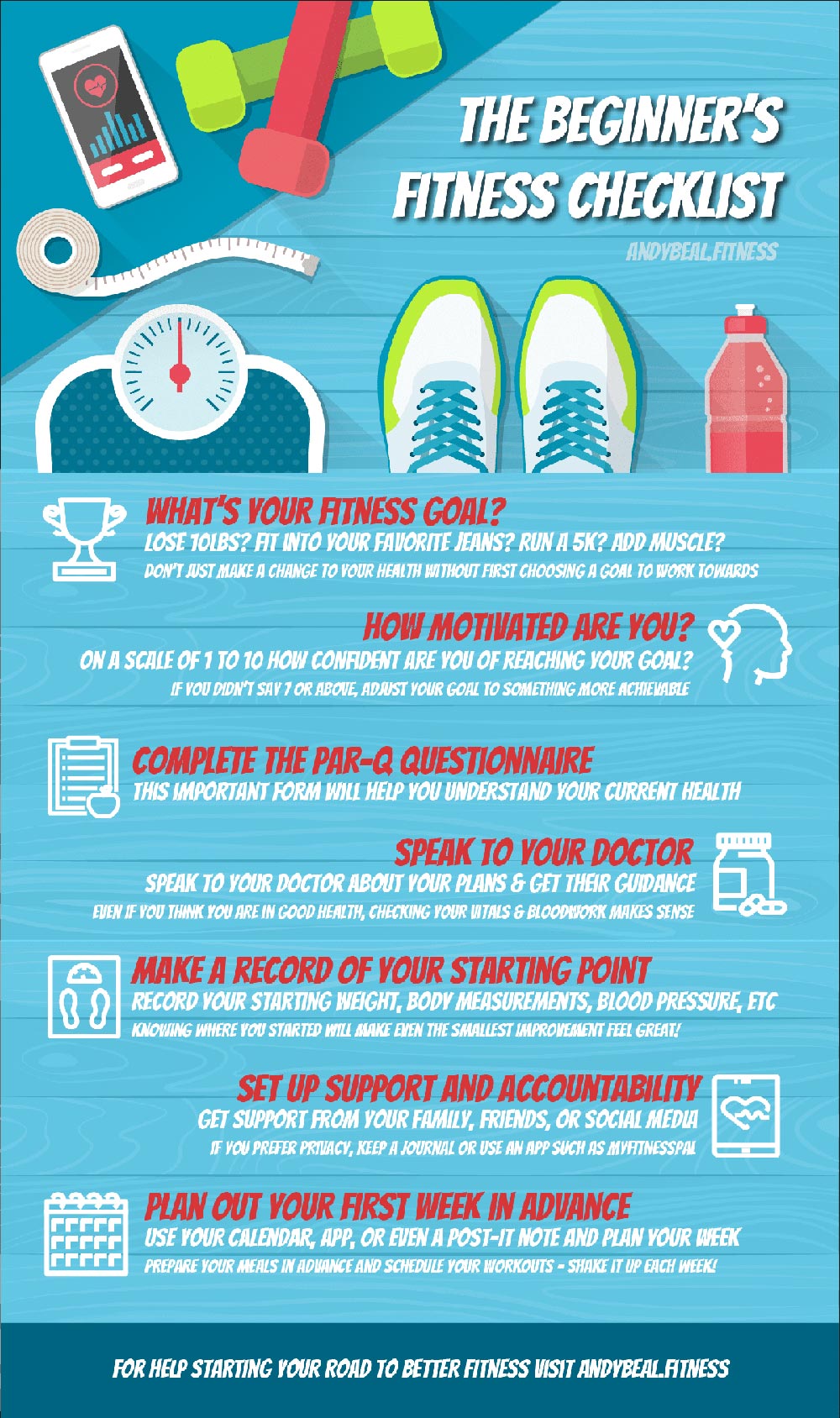 THE BEGINNER'S FITNESS CHECKLIST

ANDYBEAL.FITNESS

WHAT'S YOUR FITNESS GOAL?
LOSE 10LBS? FIT INTO YOUR FAVORITE JEANS? RUN A 5K? ADD MUSCLE?
DON'T JUST MAKE A CHANGE TO YOUR HEALTH WITHOUT FIRST CHOOSING A GOAL TO WORK TOWARDS

HOW MOTIVATED ARE YOU?
ON A SCALE OF 1 TO 10 HOW CONFIDENT ARE YOU OF REACHING YOUR GOAL?
IF YOU DIDN'T SAY 7 OR ABOVE, ADJUST YOUR GOAL TO SOMETHING MORE ACHIEVABLE

COMPLETE THE PAR-Q QUESTIONNAIRE
THIS IMPORTANT FORM WILL HELP YOU UNDERSTAND YOUR CURRENT HEALTH

SPEAK TO YOUR DOCTOR
SPEAK TO YOUR DOCTOR ABOUT YOUR PLANS & GET THEIR GUIDANCE
EVEN IF YOU THINK YOU ARE IN GOOD HEALTH, CHECKING YOUR VITALS & BLOODWORK MAKES SENSE

MAKE A RECORD OF YOUR STARTING POINT
RECORD YOUR STARTING WEIGHT, BODY MEASUREMENTS, BLOOD PRESSURE, ETC
KNOWING WHERE YOU STARTED WILL MAKE EVEN THE SMALLEST IMPROVEMENT FEEL GREAT!

SET UP SUPPORT AND ACCOUNTABILITY
GET SUPPORT FROM YOUR FAMILY, FRIENDS, OR SOCIAL MEDIA
IF YOU PREFER PRIVACY, KEEP A JOURNAL OR USE AN APP SUCH AS MYFITNESSPAL

PLAN OUT YOUR FIRST WEEK IN ADVANCE
USE YOUR CALENDAR, APP, OR EVEN A POST-IT NOTE AND PLAN YOUR WEEK
PREPARE YOUR MEALS IN ADVANCE AND SCHEDULE YOUR WORKOUTS - SHAKE IT UP EACH WEEK!

FOR HELP STARTING YOUR ROAD TO BETTER FITNESS VISIT ANDYBEAL.FITNESS