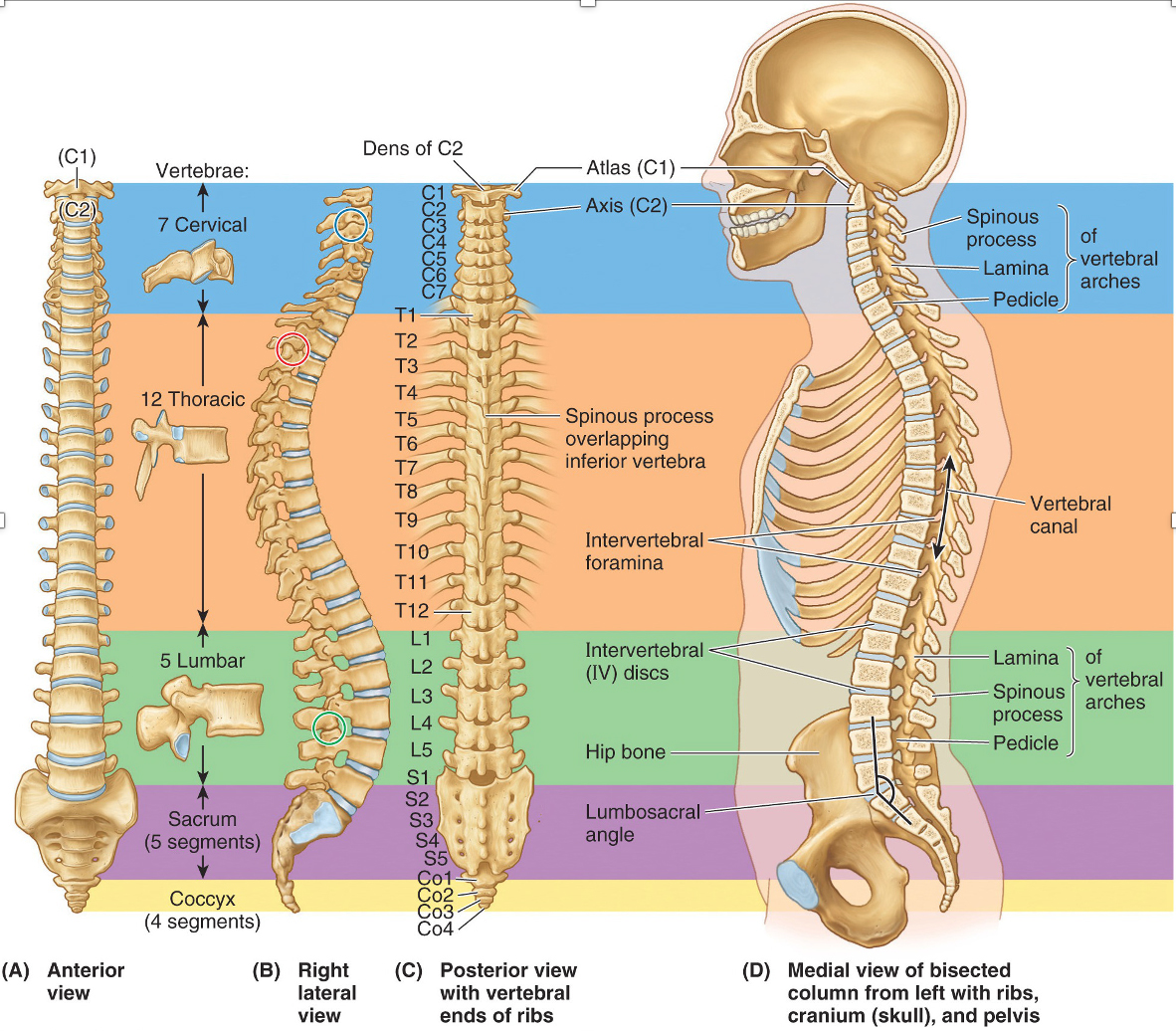 (C1)
(C2)
Vertebrae:
7 Cervical
12 Thoracic
5 Lumbar
Sacrum (5 segments)
Coccyx (4 segments)

Dens of C2
C1
C2
C3
C4
C5
C6
C7
T1
T2
T3
T4
T5
T6
T7
T8
T9
T10
T11
T12
L1
L2
L3
L4
L5
S1
S2
S3
S4
S5
Co1
Co2
Co3
Co4

Atlas (C1)
Axis (C2)
Spinous process overlapping inferior vertebra
Intervertebral foramina
Intervertebral (IV) discs
Hip bone
Lumbosacral angle

Spinous process
Lamina
Pedicle
of vertebral arches
Vertebral canal
Lamina
Spinous process
Pedicle
of vertebral arches

(A) Anterior view
(B) Right lateral view
(C) Posterior view with vertebral ends of ribs
(D) Medial view of bisected column from left with ribs, cranium (skull), and pelvis