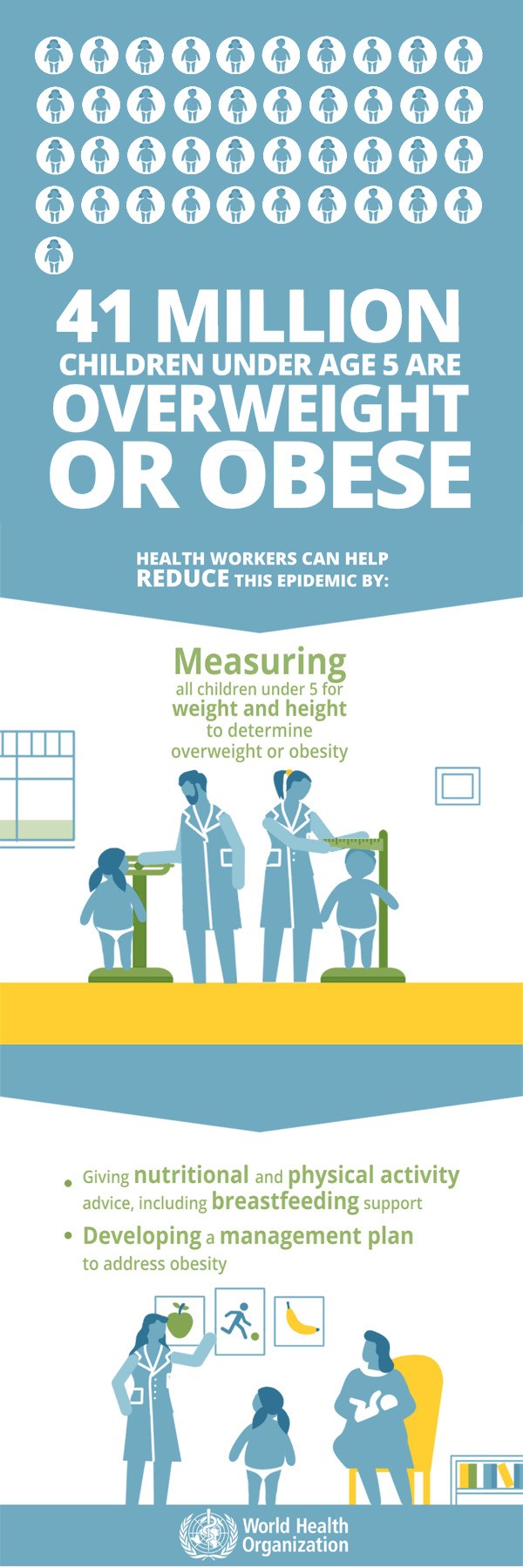 41 MILLION CHILDREN UNDER AGE 5 ARE OVERWEIGHT OR OBESE

HEALTH WORKERS CAN HELP REDUCE THIS EPIDEMIC BY:

Measuring all children under 5 for weight and height to determine overweight or obesity

• Giving nutritional and physical activity advice, including breastfeeding support
• Developing a management plan to address obesity

World Health Organization