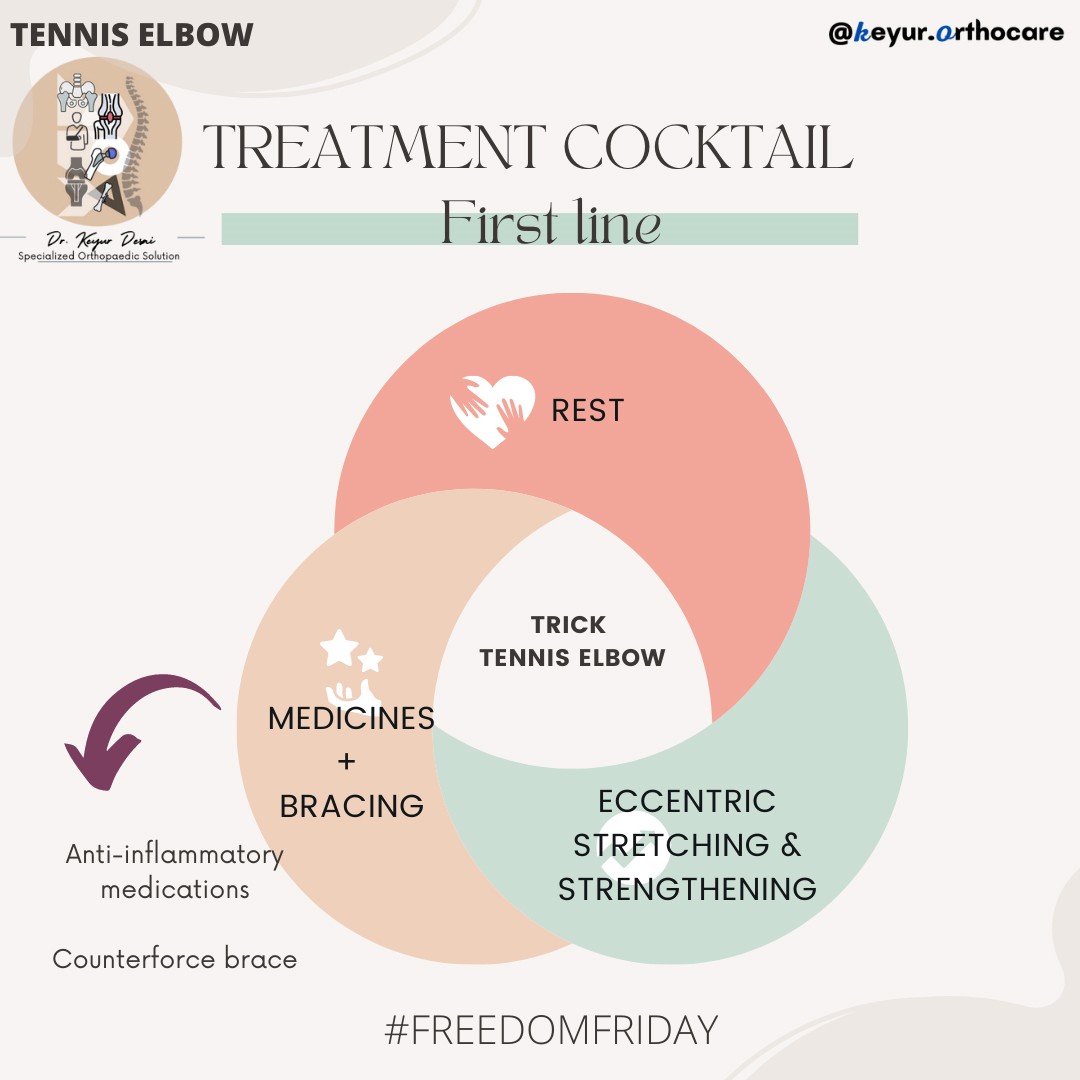 TENNIS ELBOW

@keyur.orthocare

Dr. Keyur Desai
Specialized Orthopaedic Solution

TREATMENT COCKTAIL
First line

REST

TRICK
TENNIS ELBOW

MEDICINES
+
BRACING

ECCENTRIC
STRETCHING &
STRENGTHENING

Anti-inflammatory medications

Counterforce brace

#FREEDOMFRIDAY