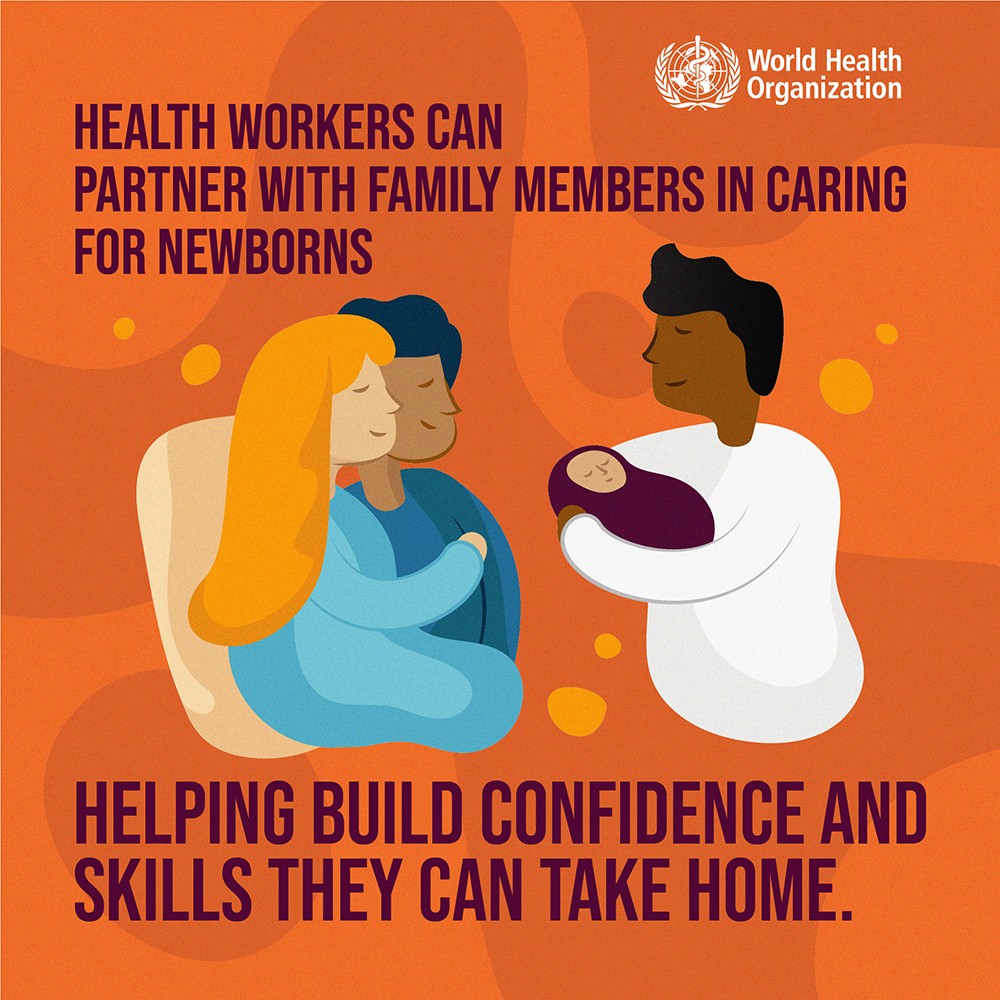 World Health Organization

HEALTH WORKERS CAN PARTNER WITH FAMILY MEMBERS IN CARING FOR NEWBORNS

HELPING BUILD CONFIDENCE AND SKILLS THEY CAN TAKE HOME.