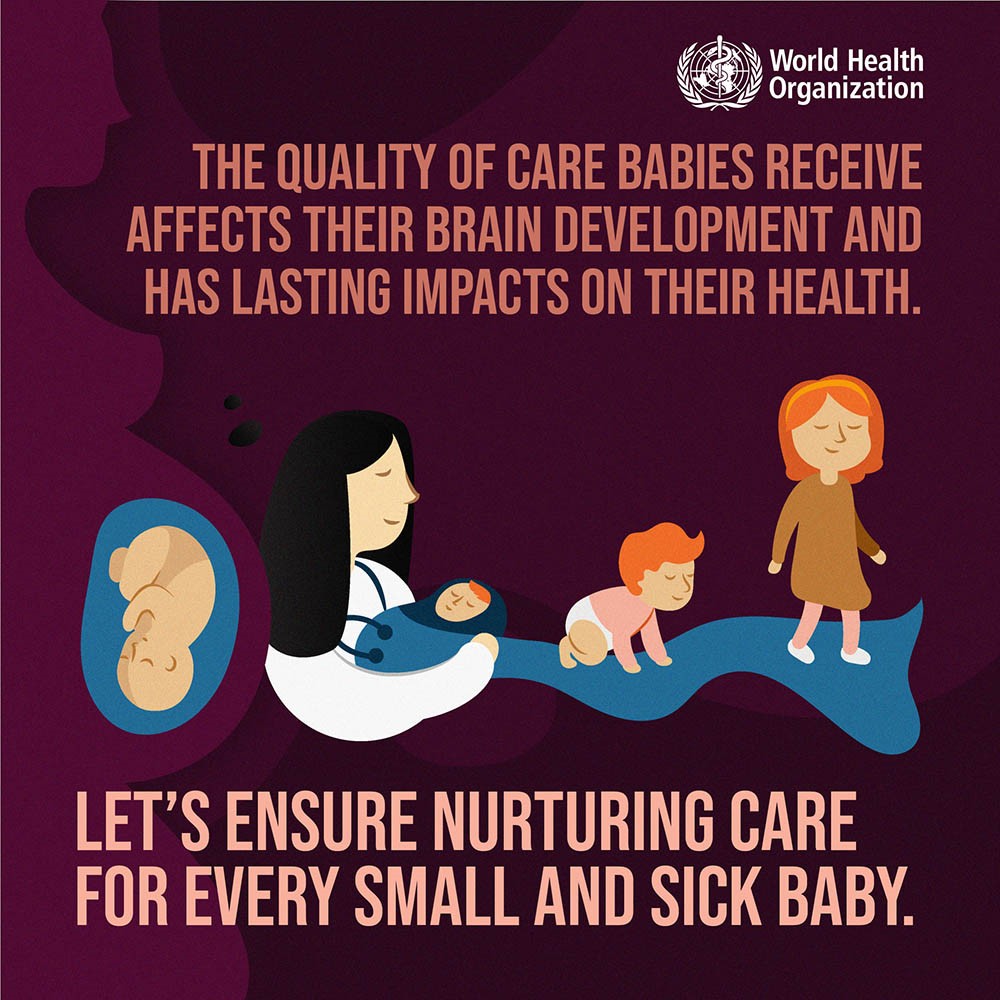 World Health Organization

THE QUALITY OF CARE BABIES RECEIVE AFFECTS THEIR BRAIN DEVELOPMENT AND HAS LASTING IMPACTS ON THEIR HEALTH.

LET'S ENSURE NURTURING CARE FOR EVERY SMALL AND SICK BABY.