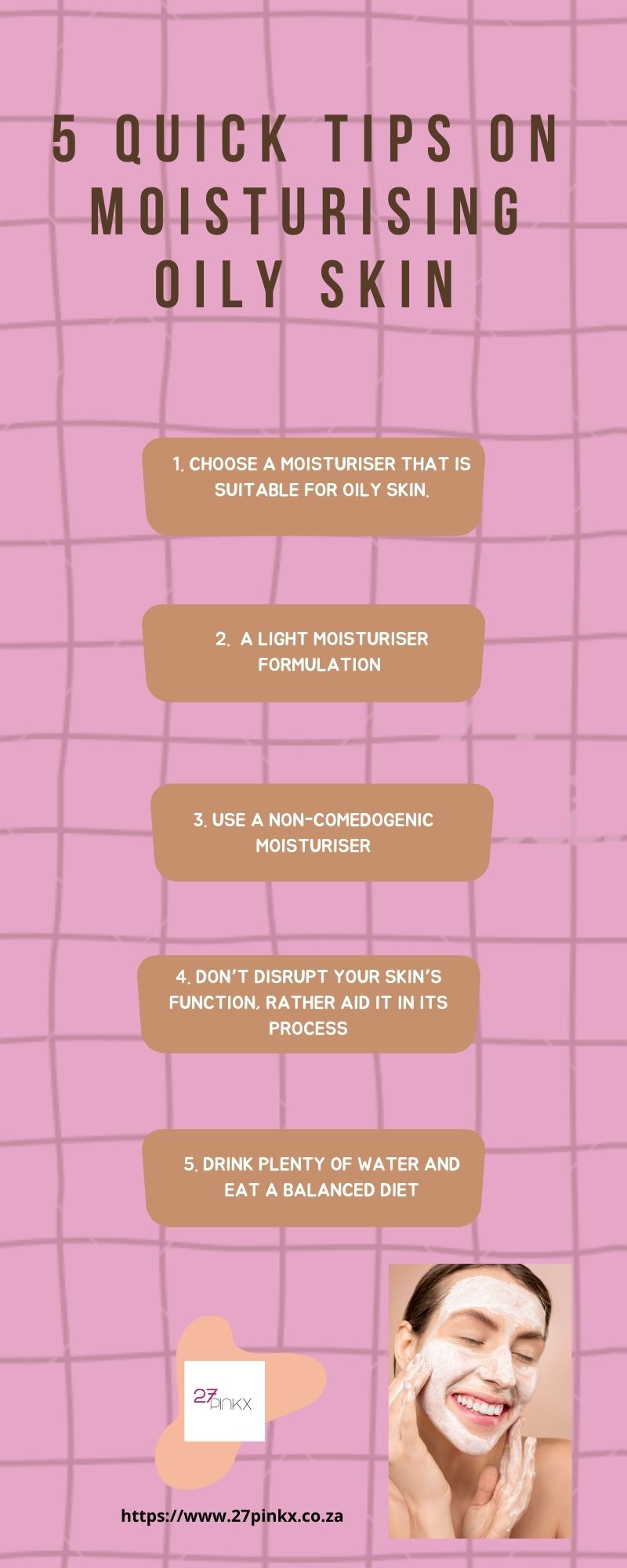 5 QUICK TIPS ON MOISTURISING OILY SKIN

1. CHOOSE A MOISTURISER THAT IS SUITABLE FOR OILY SKIN.

2. A LIGHT MOISTURISER FORMULATION

3. USE A NON-COMEDOGENIC MOISTURISER

4. DON'T DISRUPT YOUR SKIN'S FUNCTION, RATHER AID IT IN ITS PROCESS

5. DRINK PLENTY OF WATER AND EAT A BALANCED DIET

27 PINKX

https://www.27pinkx.co.za