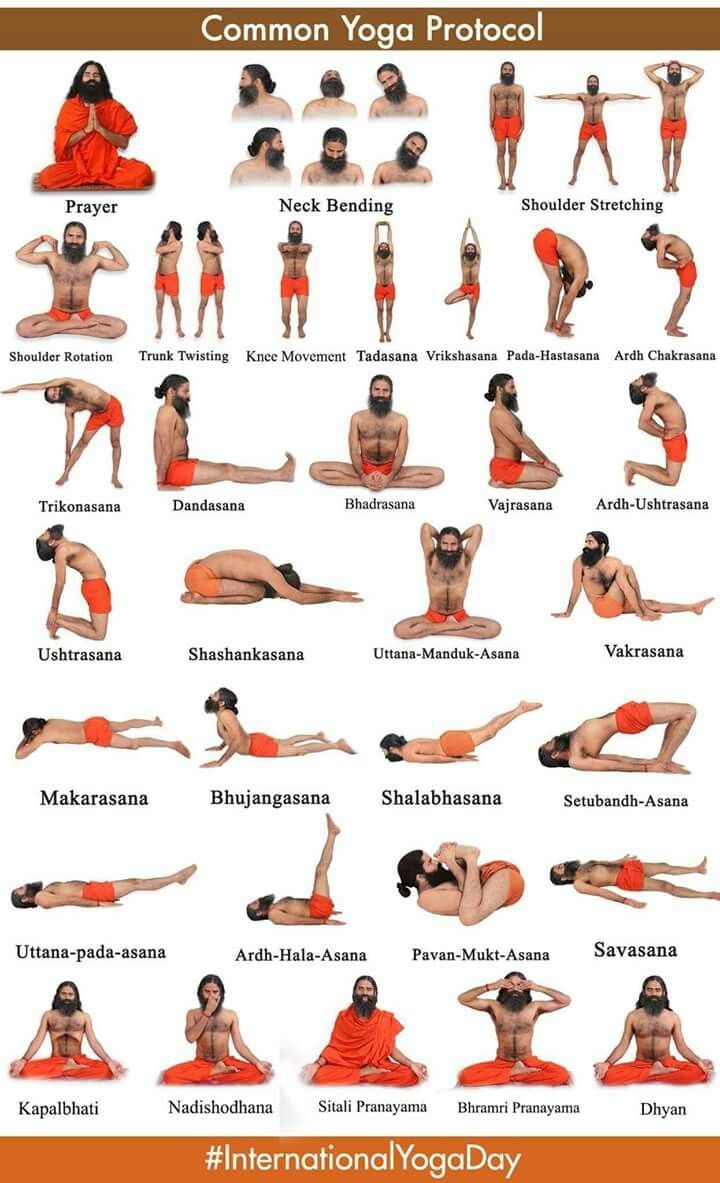 Common Yoga Protocol

Prayer

Neck Bending

Shoulder Stretching

Shoulder Rotation

Trunk Twisting

Knee Movement

Tadasana

Vrikshasana

Pada-Hastasana

Ardh Chakrasana

Trikonasana

Dandasana

Bhadrasana

Vajrasana

Ardh-Ushtrasana

Ushtrasana

Shashankasana

Uttana-Manduk-Asana

Vakrasana

Makarasana

Bhujangasana

Shalabhasana

Setubandh-Asana

Uttana-pada-asana

Ardh-Hala-Asana

Pavan-Mukt-Asana

Savasana

Kapalbhati

Nadishodhana

Sitali Pranayama

Bhramri Pranayama

Dhyan

#InternationalYogaDay